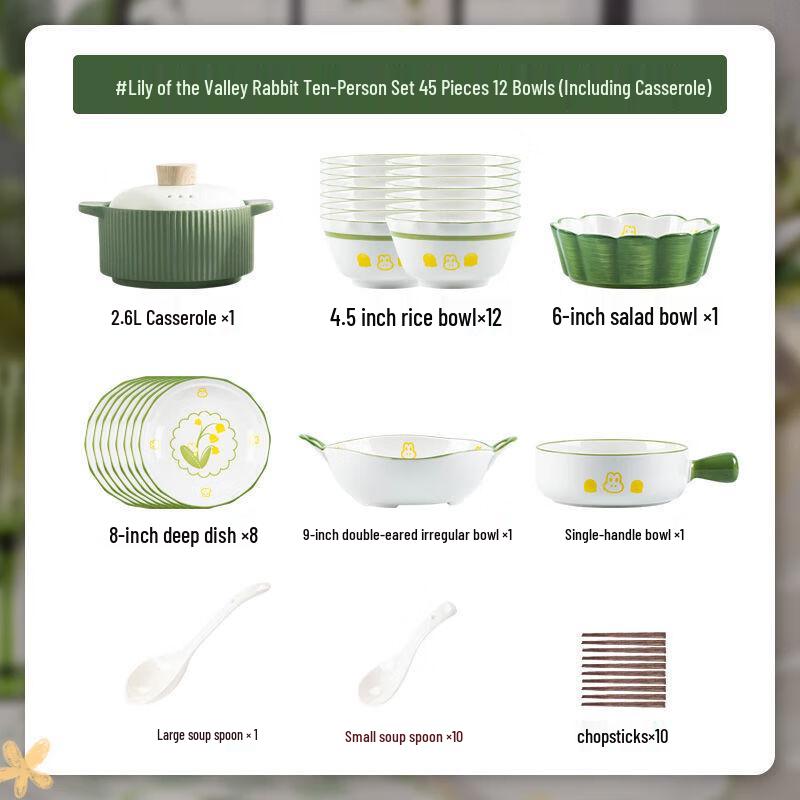 #Lily of the Valley Rabbit Ten-Person Set 45 Pieces 12 Bowls (Including Casserole)

2.6L Casserole ×1

4.5 inch rice bowl×12

6-inch salad bowl ×1

8-inch deep dish ×8

9-inch double-eared irregular bowl ×1

Single-handle bowl ×1

Large soup spoon × 1

Small soup spoon ×10

chopsticks×10