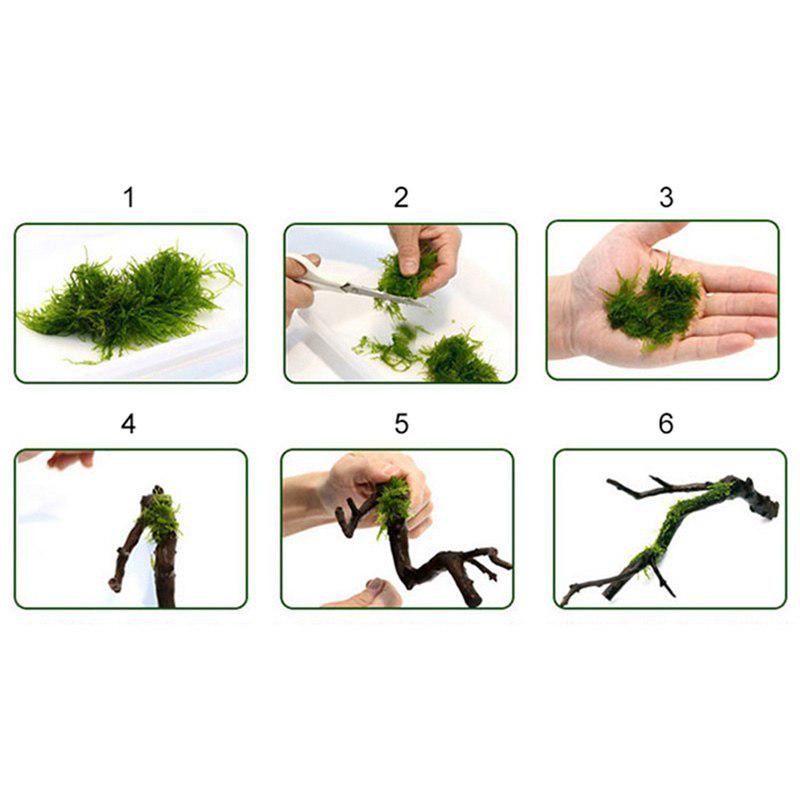 1

2

3

4

5

6