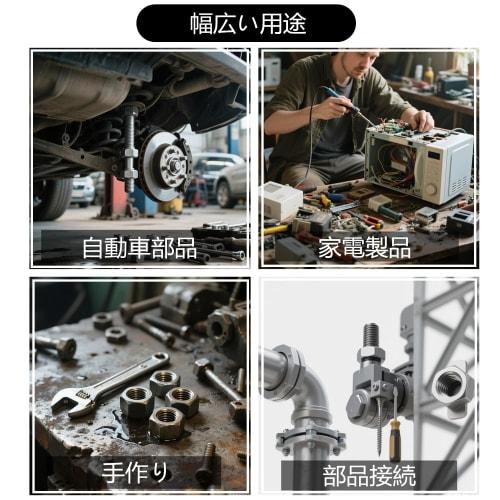 幅広い用途

自動車部品

家電製品

手作り

部品接続