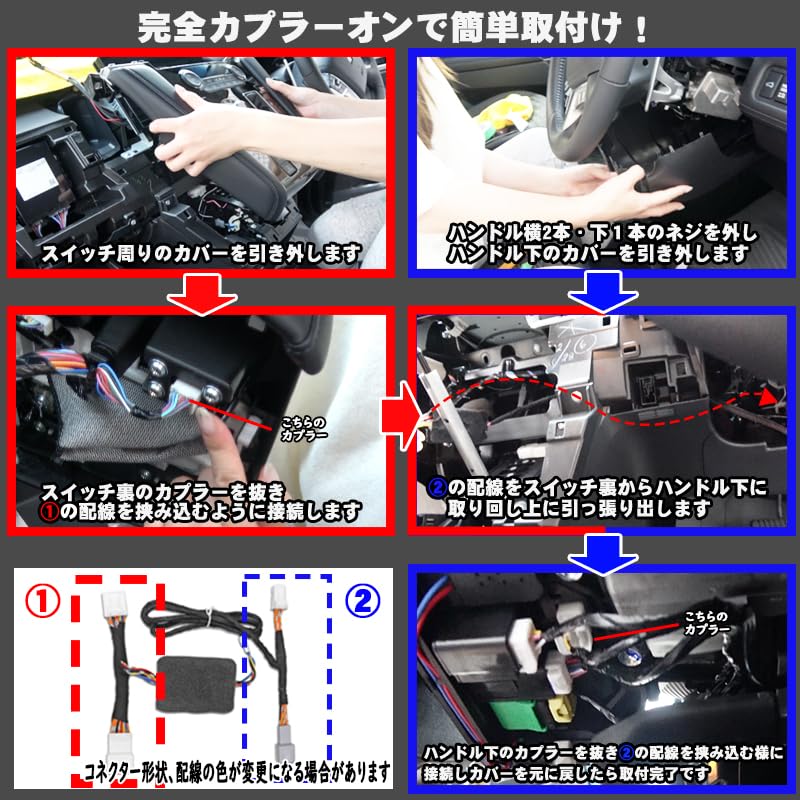 完全カプラーオンで簡単取付け！

スイッチ周りのカバーを引き外します

ハンドル横2本・下１本のネジを外し
ハンドル下のカバーを引き外します

こちらの
カプラー

スイッチ裏のカプラーを抜き
①の配線を挟み込むように接続します

②の配線をスイッチ裏からハンドル下に
取り回し上に引っ張り出します

①

②

コネクター形状、配線の色が変更になる場合があります

こちらの
カプラー

ハンドル下のカプラーを抜き②の配線を挟み込む様に
接続しカバーを元に戻したら取付完了です