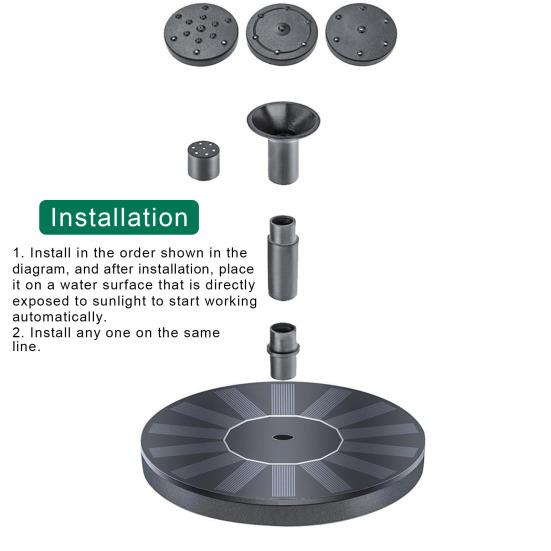 Installation

1. Install in the order shown in the diagram, and after installation, place it on a water surface that is directly exposed to sunlight to start working automatically.
2. Install any one on the same line.