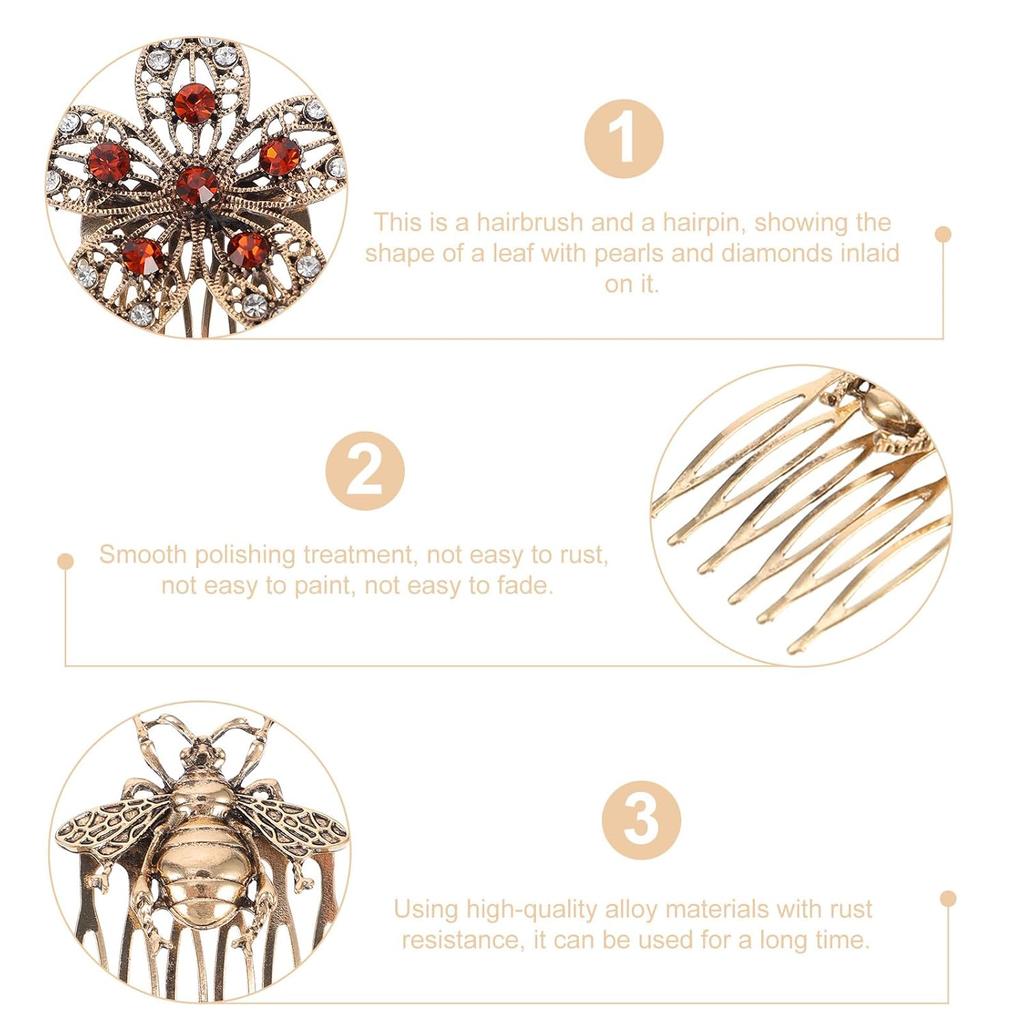 1

This is a hairbrush and a hairpin, showing the shape of a leaf with pearls and diamonds inlaid on it.

2

Smooth polishing treatment, not easy to rust, not easy to paint, not easy to fade.

3

Using high-quality alloy materials with rust resistance, it can be used for a long time.