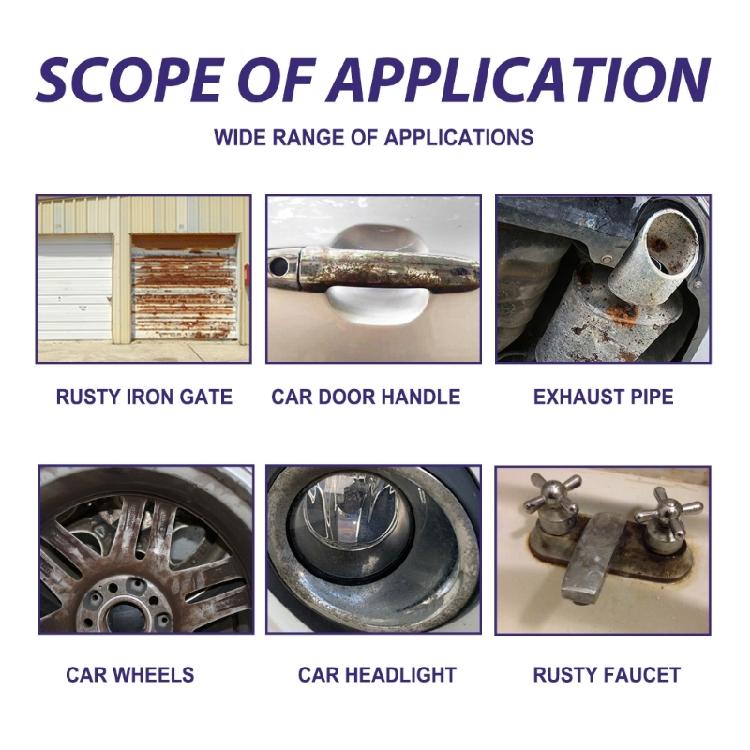 SCOPE OF APPLICATION

WIDE RANGE OF APPLICATIONS

RUSTY IRON GATE

CAR DOOR HANDLE

EXHAUST PIPE

CAR WHEELS

CAR HEADLIGHT

RUSTY FAUCET