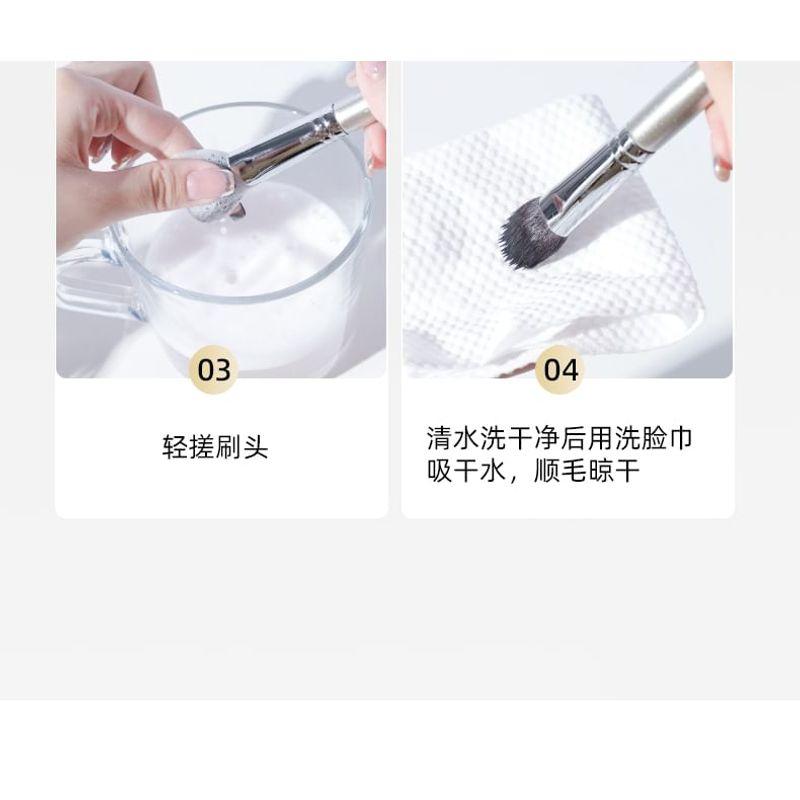 03

轻搓刷头

04

清水洗干净后用洗脸巾吸干水，顺毛晾干