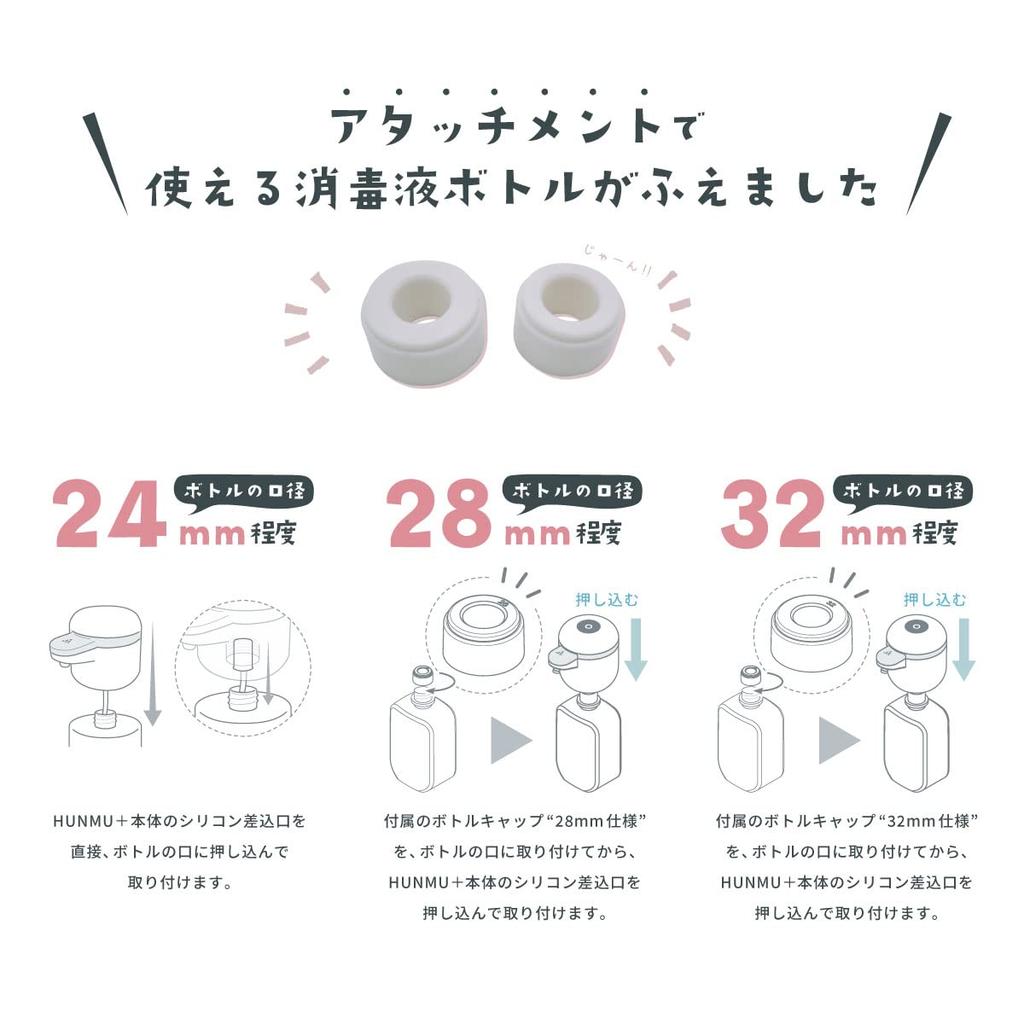 アタッチメントで
使える消毒液ボトルがふえました

じゃーん!!

ボトルの口径
24mm程度

HUNMU＋本体のシリコン差込口を直接、ボトルの口に押し込んで取り付けます。

ボトルの口径
28mm程度

押し込む

付属のボトルキャップ“28mm仕様”を、ボトルの口に取り付けてから、HUNMU＋本体のシリコン差込口を押し込んで取り付けます。

ボトルの口径
32mm程度

押し込む

付属のボトルキャップ“32mm仕様”を、ボトルの口に取り付けてから、HUNMU＋本体のシリコン差込口を押し込んで取り付けます。