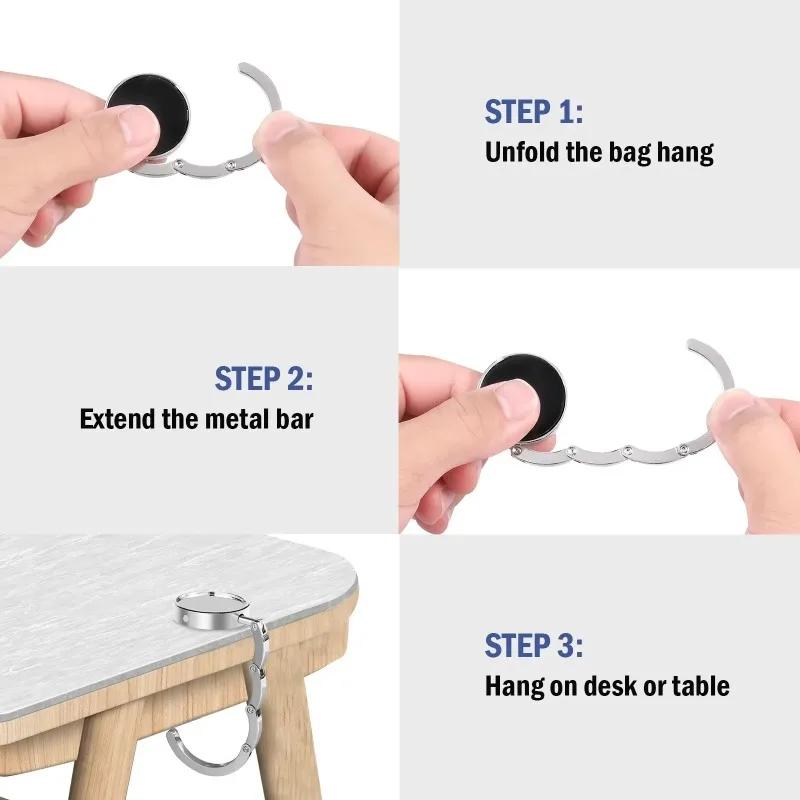 STEP 1:
Unfold the bag hang

STEP 2:
Extend the metal bar

STEP 3:
Hang on desk or table