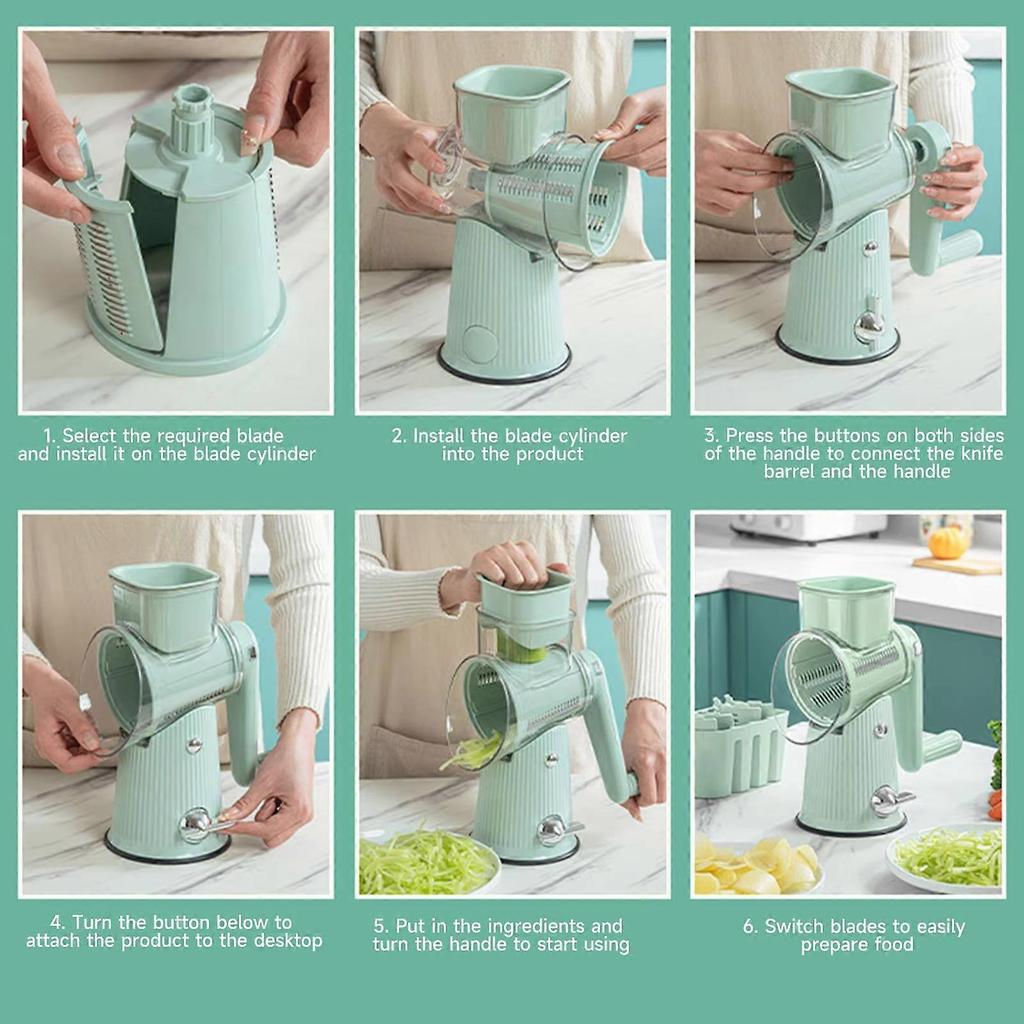 1. Select the required blade and install it on the blade cylinder

2. Install the blade cylinder into the product

3. Press the buttons on both sides of the handle to connect the knife barrel and the handle

4. Turn the button below to attach the product to the desktop

5. Put in the ingredients and turn the handle to start using

6. Switch blades to easily prepare food