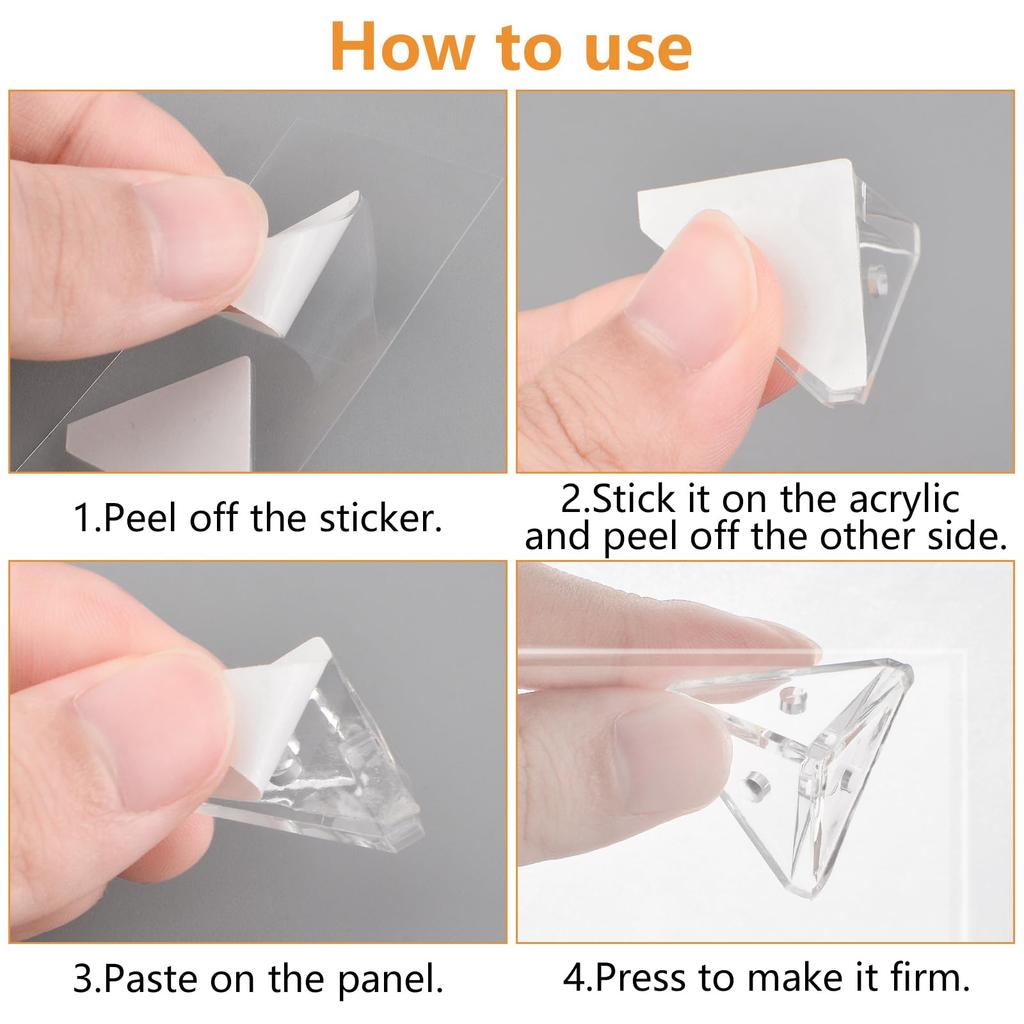 How to use

1.Peel off the sticker.

2.Stick it on the acrylic and peel off the other side.

3.Paste on the panel.

4.Press to make it firm.