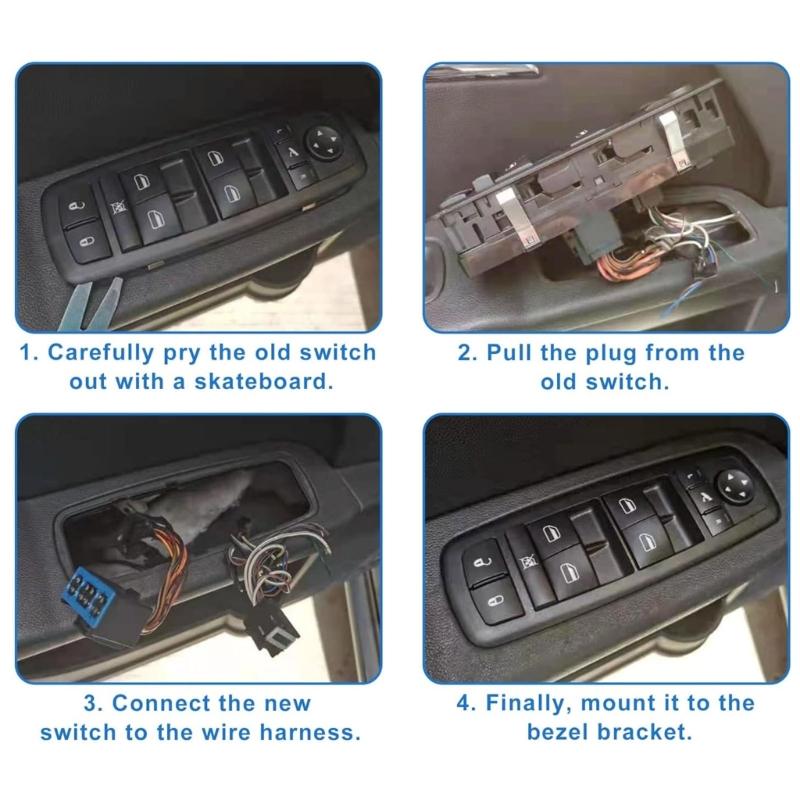 1. Carefully pry the old switch out with a skateboard.

2. Pull the plug from the old switch.

3. Connect the new switch to the wire harness.

4. Finally, mount it to the bezel bracket.