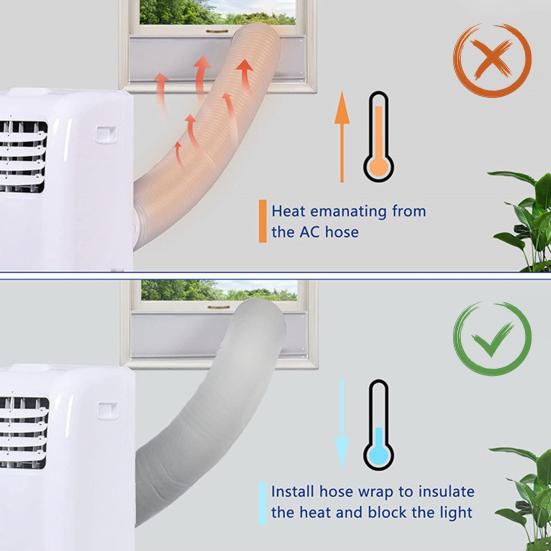 Heat emanating from the AC hose

Install hose wrap to insulate the heat and block the light