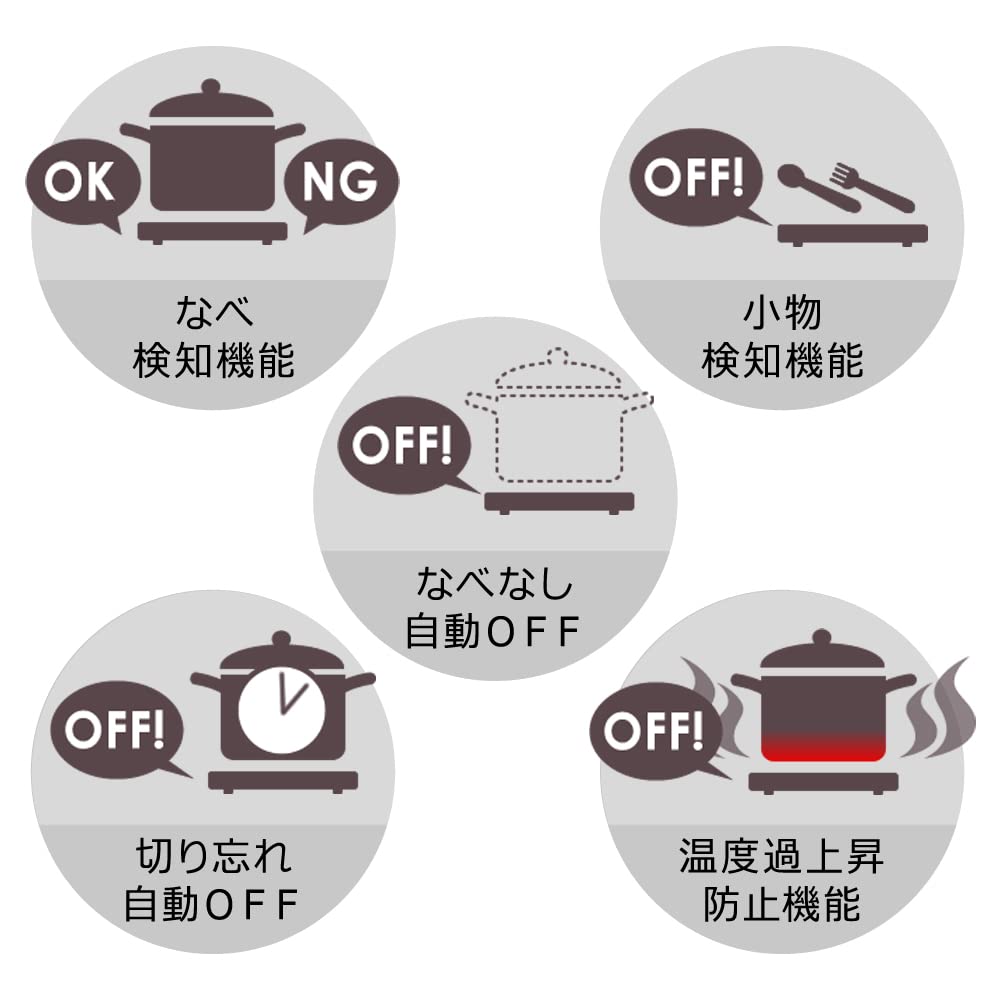 OK

NG

なべ
検知機能

OFF!

小物
検知機能

OFF!

なべなし
自動ＯＦＦ

OFF!

切り忘れ
自動ＯＦＦ

OFF!

温度過上昇
防止機能