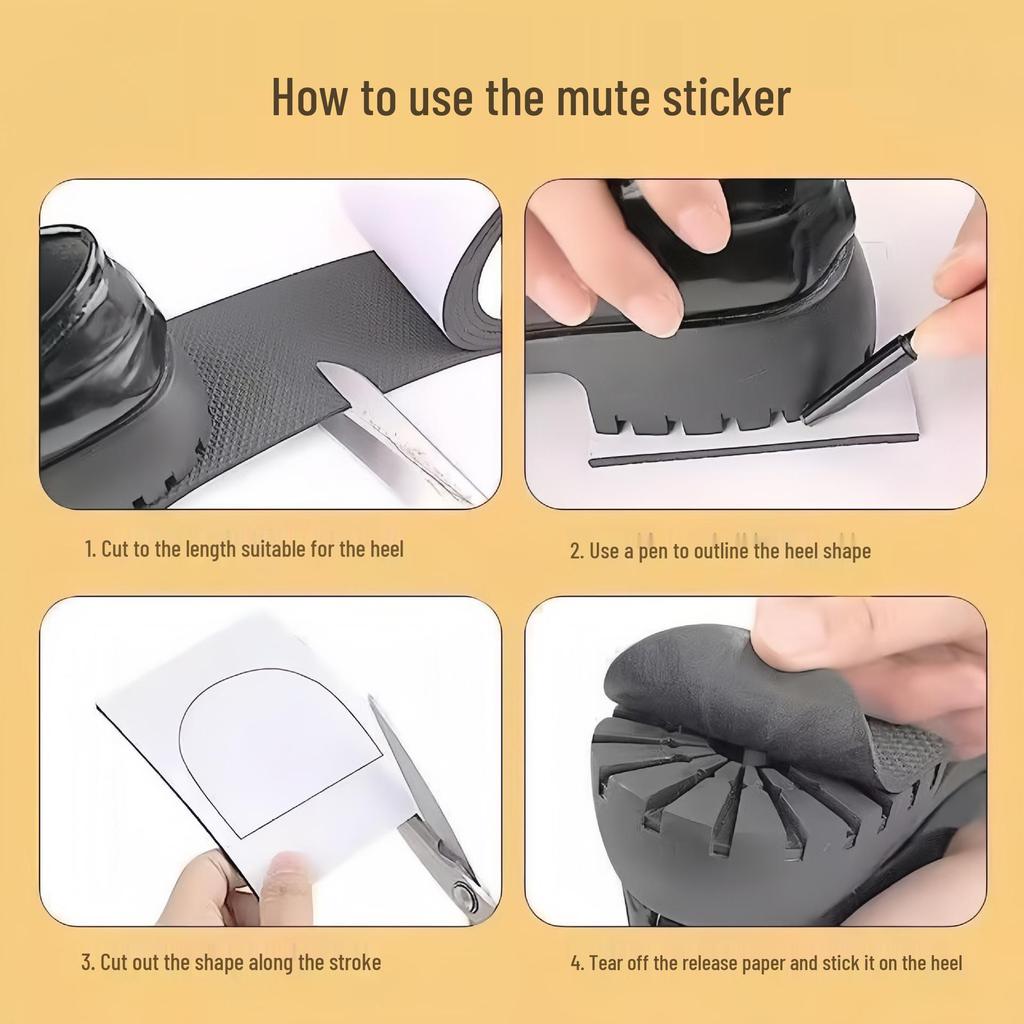 How to use the mute sticker

1. Cut to the length suitable for the heel

2. Use a pen to outline the heel shape

3. Cut out the shape along the stroke

4. Tear off the release paper and stick it on the heel