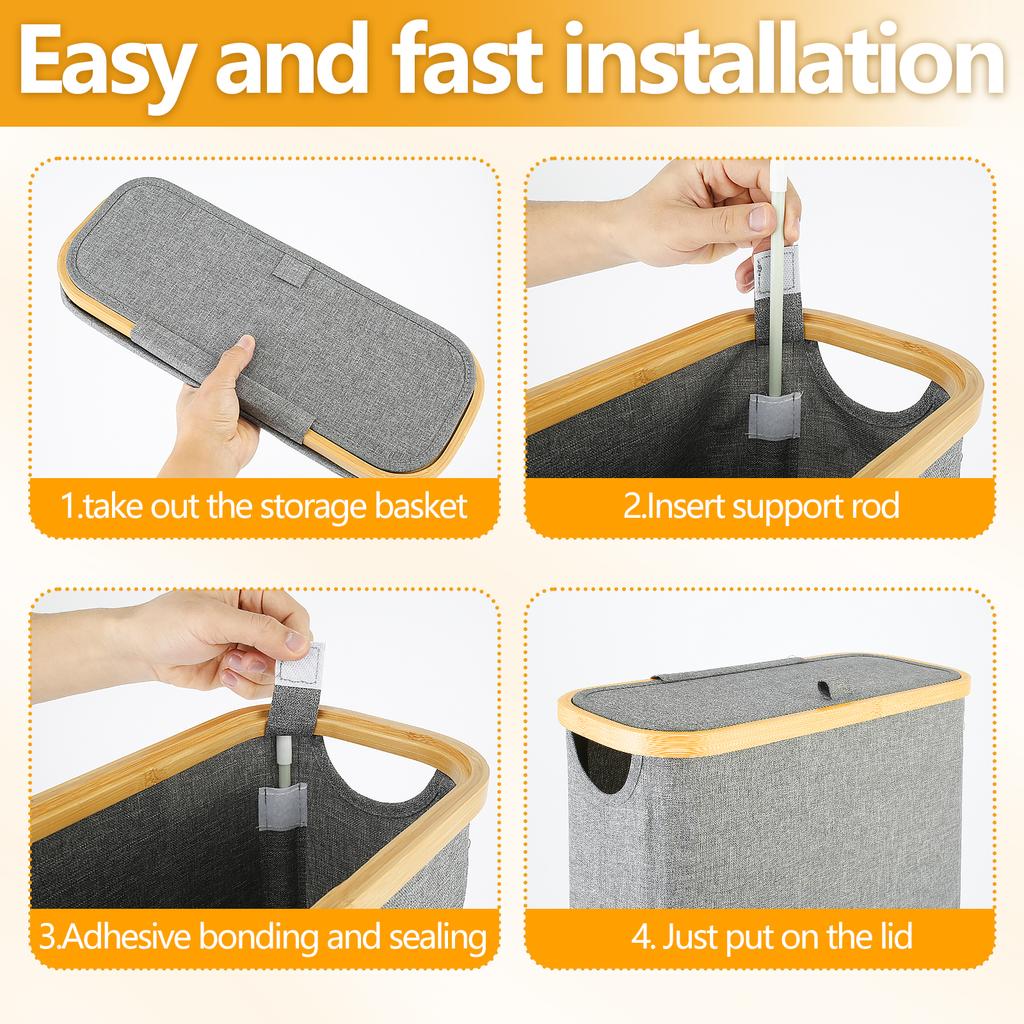 Easy and fast installation

1.take out the storage basket

2.Insert support rod

3.Adhesive bonding and sealing

4. Just put on the lid