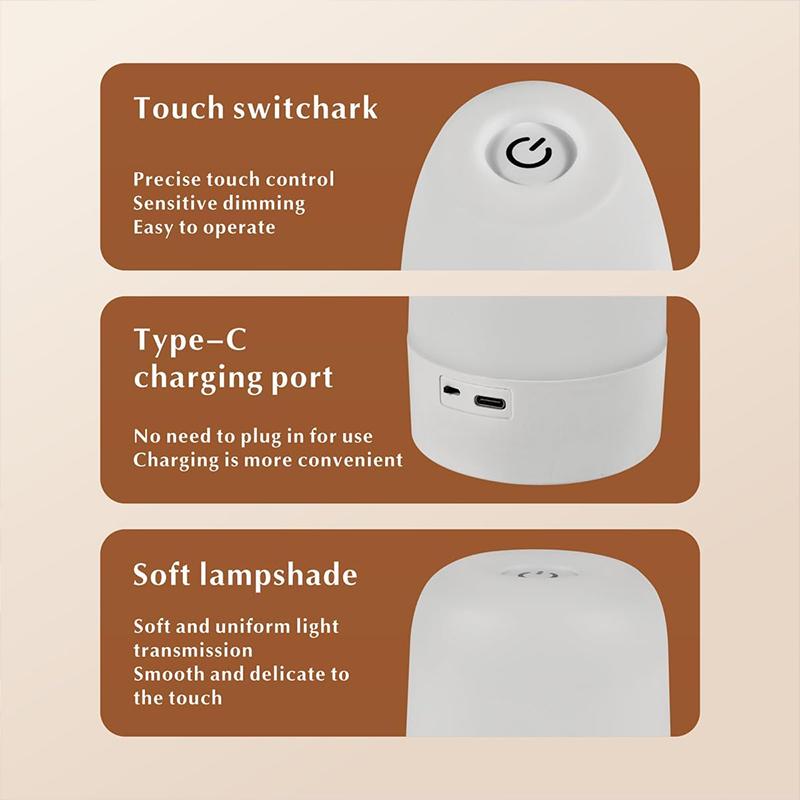 Touch switchark

Precise touch control
Sensitive dimming
Easy to operate

Type–C
charging port

No need to plug in for use
Charging is more convenient

Soft lampshade

Soft and uniform light transmission
Smooth and delicate to the touch