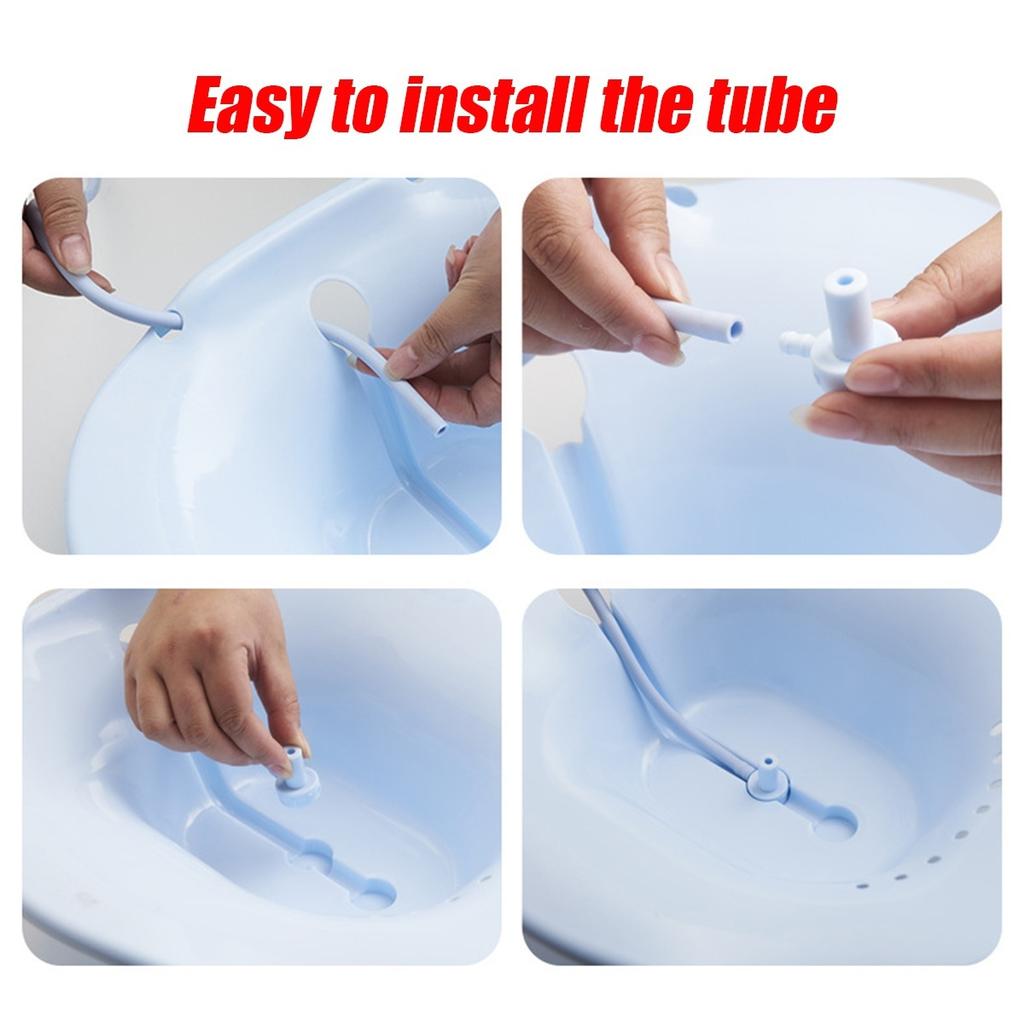 Easy to install the tube