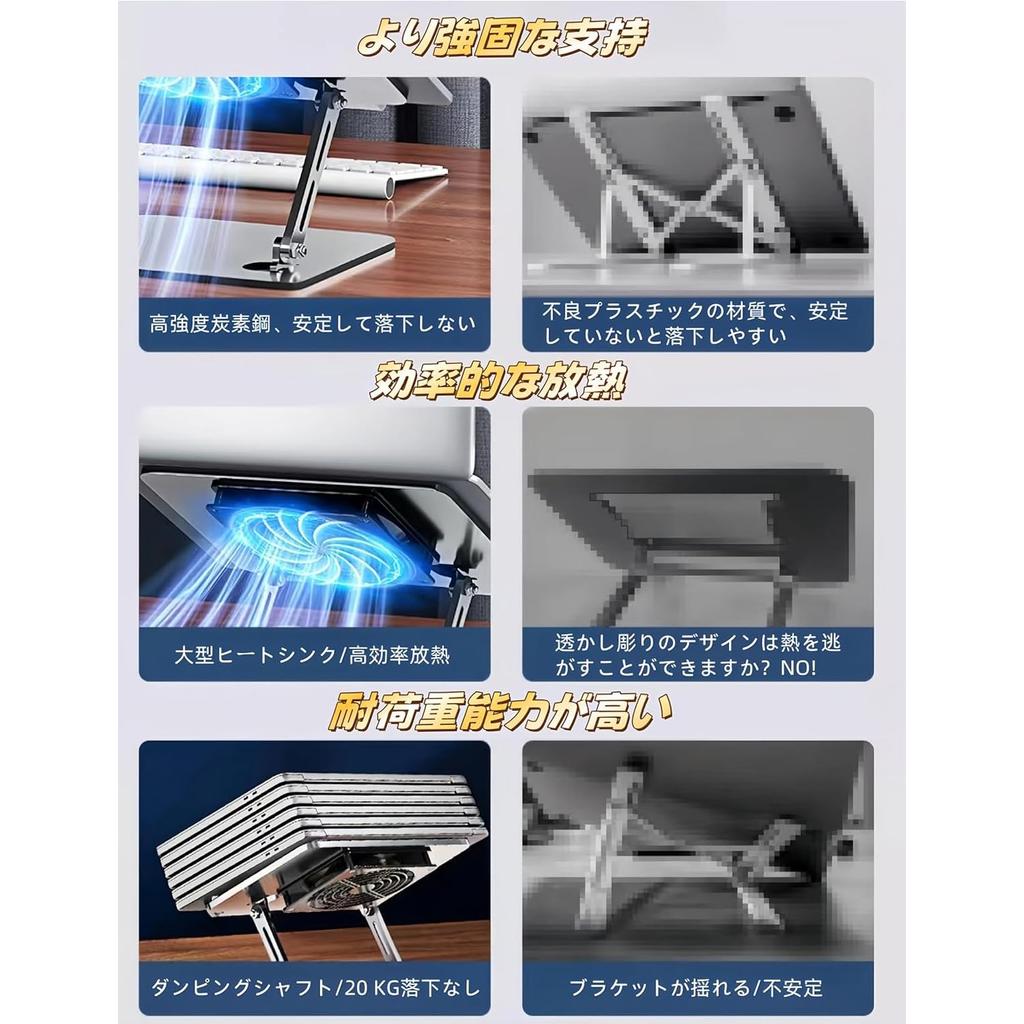 より強固な支持

高強度炭素鋼、安定して落下しない

不良プラスチックの材質で、安定していないと落下しやすい

効率的な放熱

大型ヒートシンク/高効率放熱

透かし彫りのデザインは熱を逃がすことができますか？ NO!

耐荷重能力が高い

ダンピングシャフト/20 KG落下なし

ブラケットが揺れる/不安定