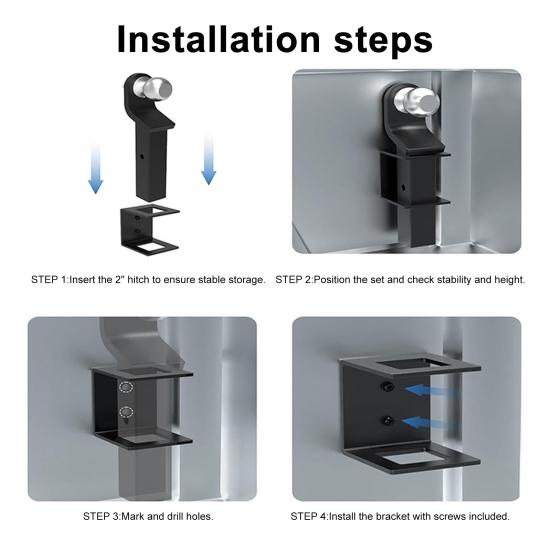 Installation steps

STEP 1:Insert the 2" hitch to ensure stable storage.

STEP 2:Position the set and check stability and height.

STEP 3:Mark and drill holes.

STEP 4:Install the bracket with screws included.