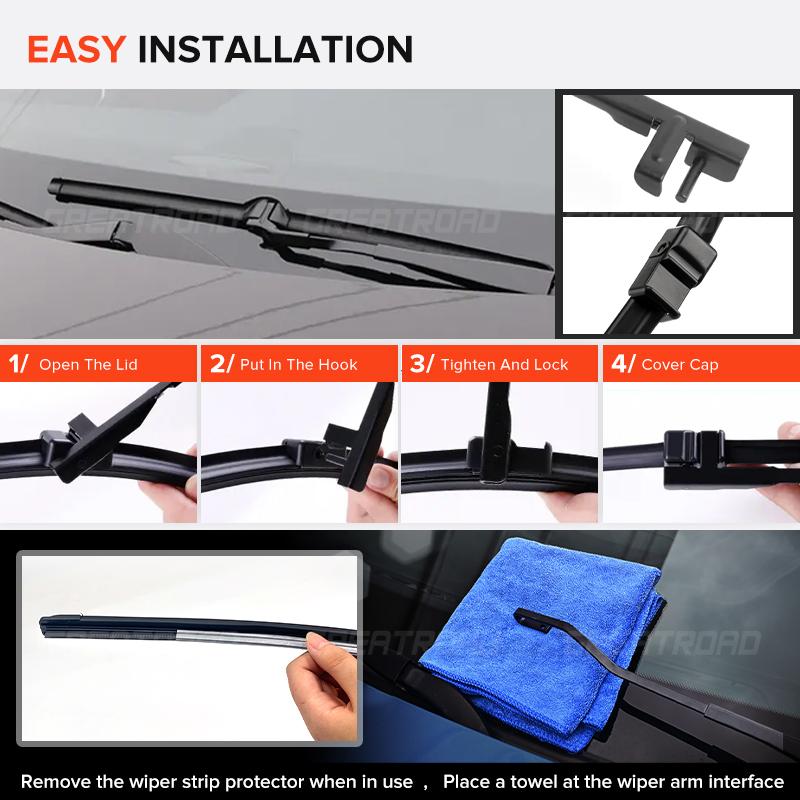 EASY INSTALLATION

GREATROAD GREATROAD

1/ Open The Lid

2/ Put In The Hook

3/ Tighten And Lock

4/ Cover Cap

GREATROAD GREATROAD

Remove the wiper strip protector when in use ， Place a towel at the wiper arm interface