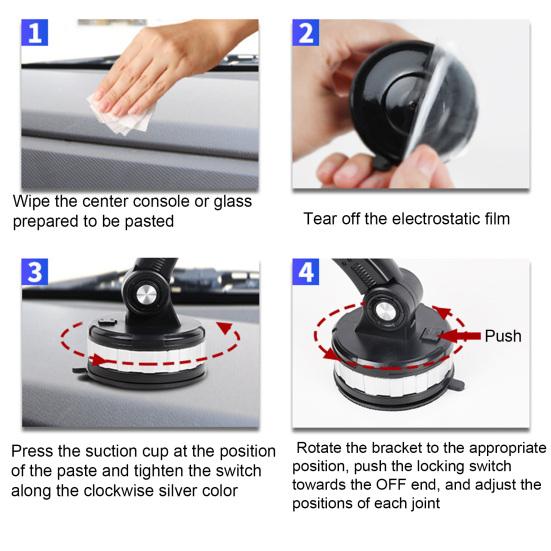 1

Wipe the center console or glass prepared to be pasted

2

Tear off the electrostatic film

3

Press the suction cup at the position of the paste and tighten the switch along the clockwise silver color

4

Push

Rotate the bracket to the appropriate position, push the locking switch towards the OFF end, and adjust the positions of each joint