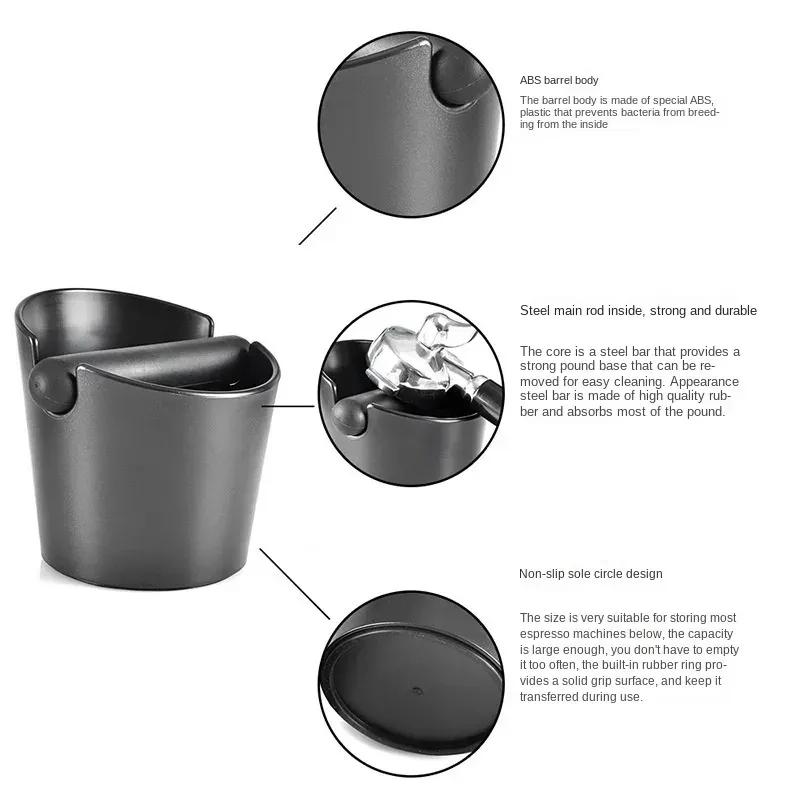 ABS barrel body

The barrel body is made of special ABS, plastic that prevents bacteria from breeding from the inside

Steel main rod inside, strong and durable

The core is a steel bar that provides a strong pound base that can be removed for easy cleaning. Appearance steel bar is made of high quality rubber and absorbs most of the pound.

Non-slip sole circle design

The size is very suitable for storing most espresso machines below, the capacity is large enough, you don't have to empty it too often, the built-in rubber ring provides a solid grip surface, and keep it transferred during use.