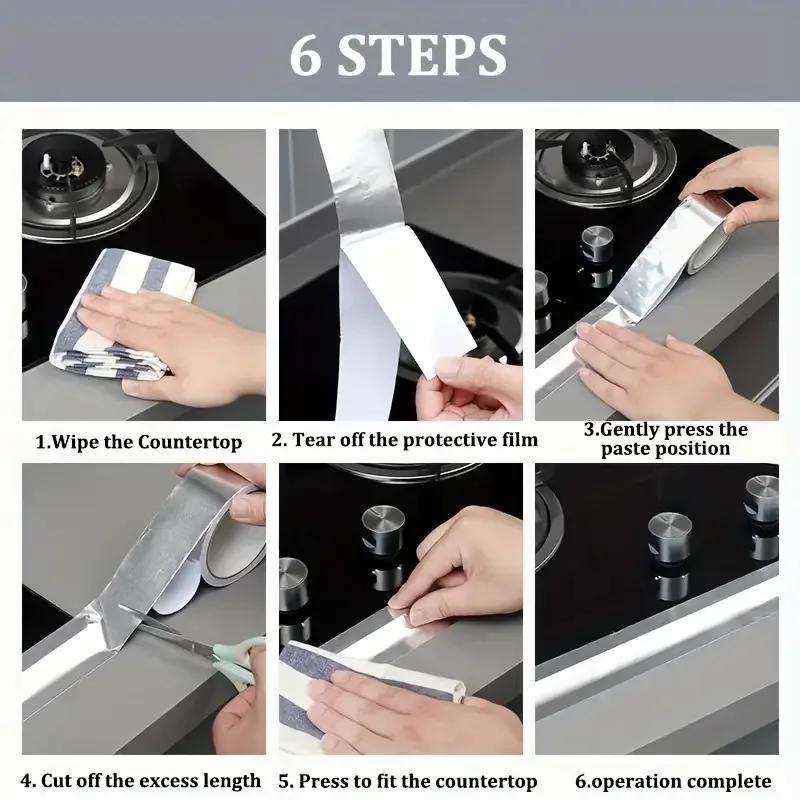 6 STEPS

1.Wipe the Countertop

2. Tear off the protective film

3.Gently press the paste position

4. Cut off the excess length

5. Press to fit the countertop

6.operation complete