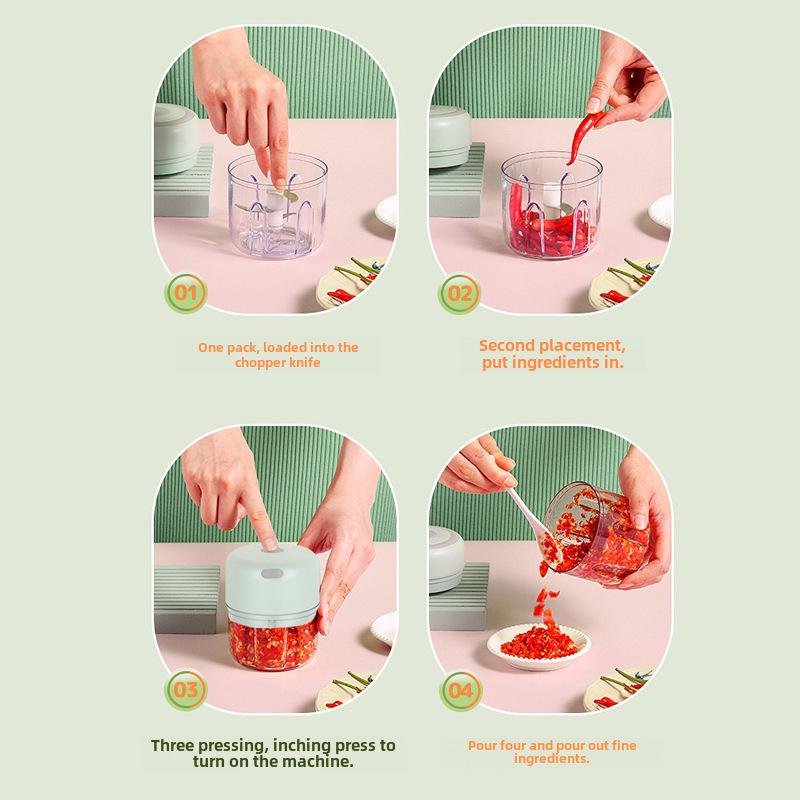 01

One pack, loaded into the chopper knife

02

Second placement, put ingredients in.

03

Three pressing, inching press to turn on the machine.

04

Pour four and pour out fine ingredients.