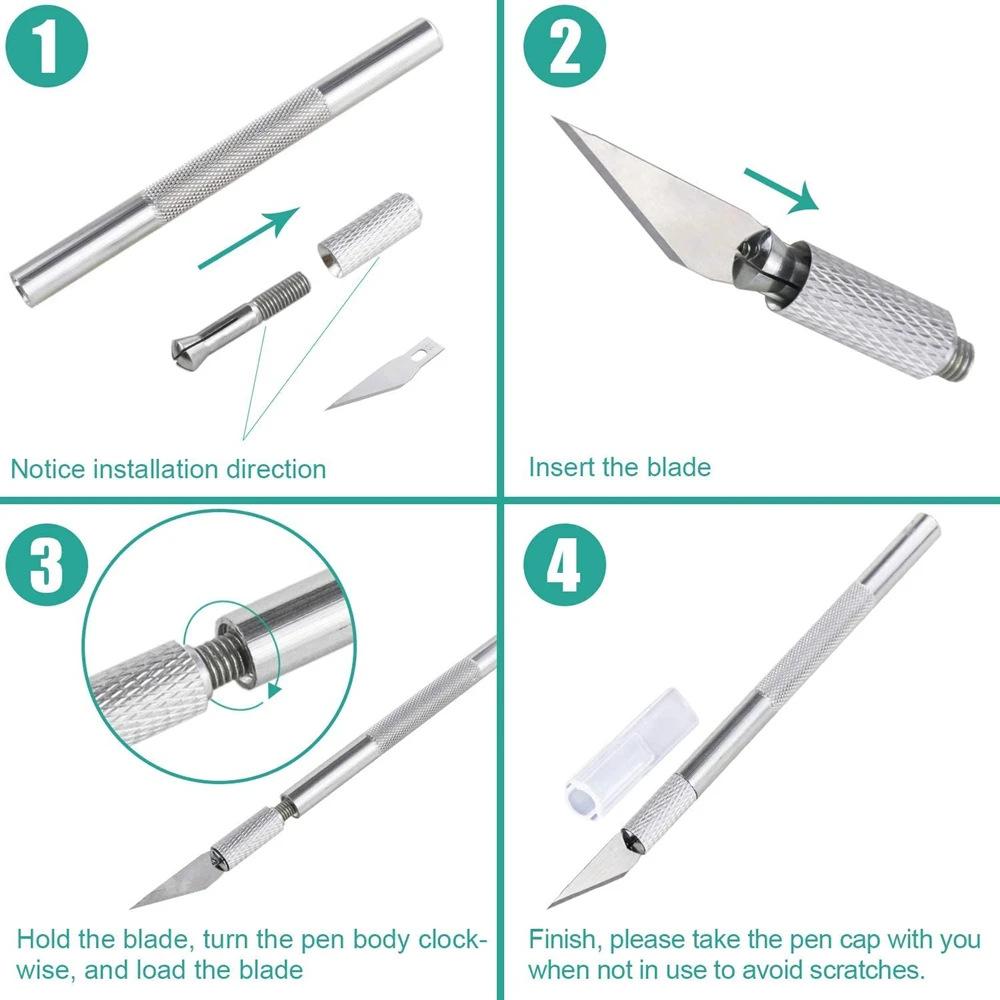 1

Notice installation direction

2

Insert the blade

3

Hold the blade, turn the pen body clockwise, and load the blade

4

Finish, please take the pen cap with you when not in use to avoid scratches.