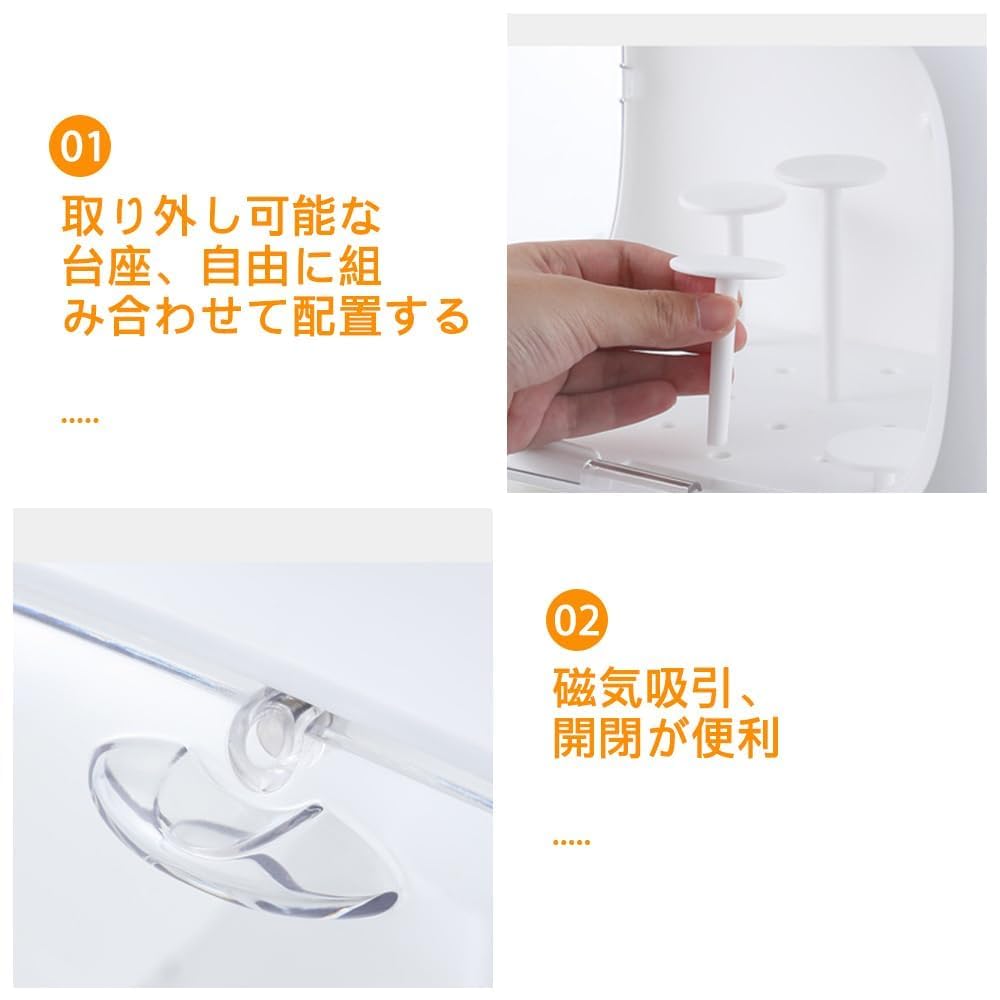 01

取り外し可能な台座、自由に組み合わせて配置する

.....

02

磁気吸引、開閉が便利

.....