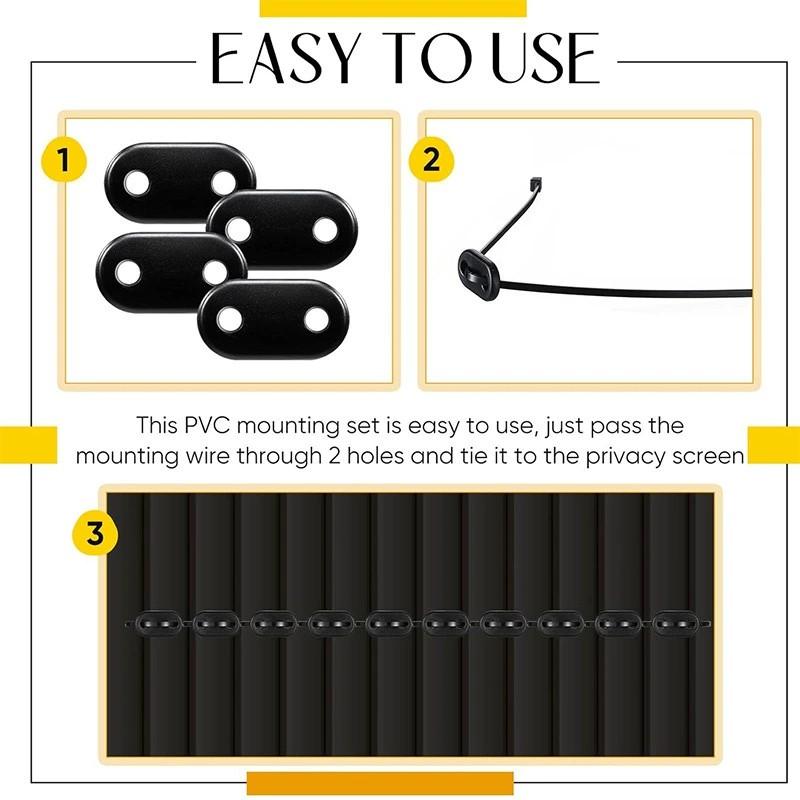 EASY TO USE

1

2

This PVC mounting set is easy to use, just pass the mounting wire through 2 holes and tie it to the privacy screen

3