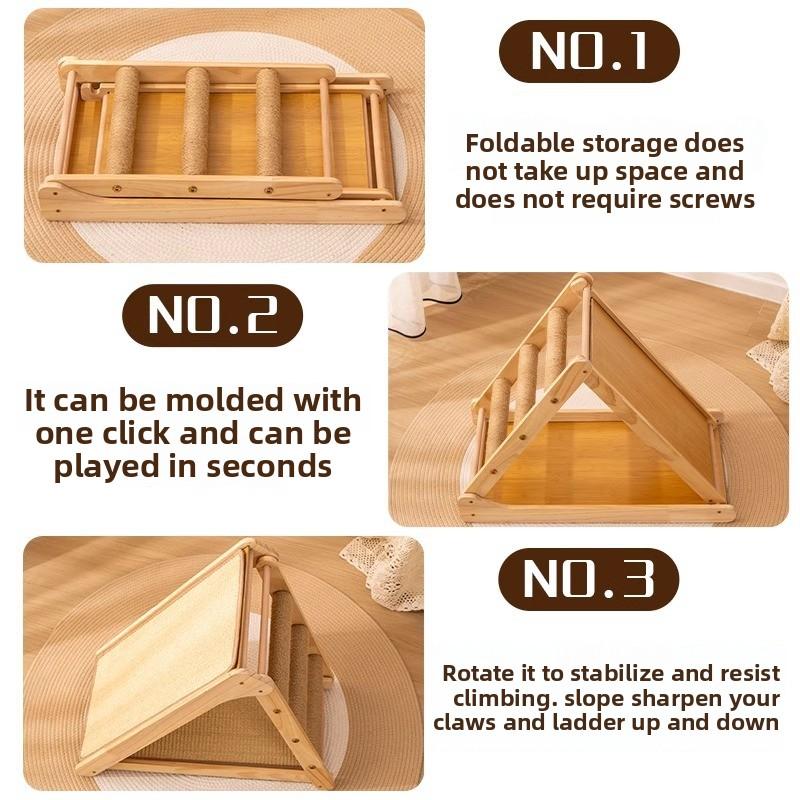 NO.1

Foldable storage does not take up space and does not require screws

NO.2

It can be molded with one click and can be played in seconds

NO.3

Rotate it to stabilize and resist climbing. slope sharpen your claws and ladder up and down