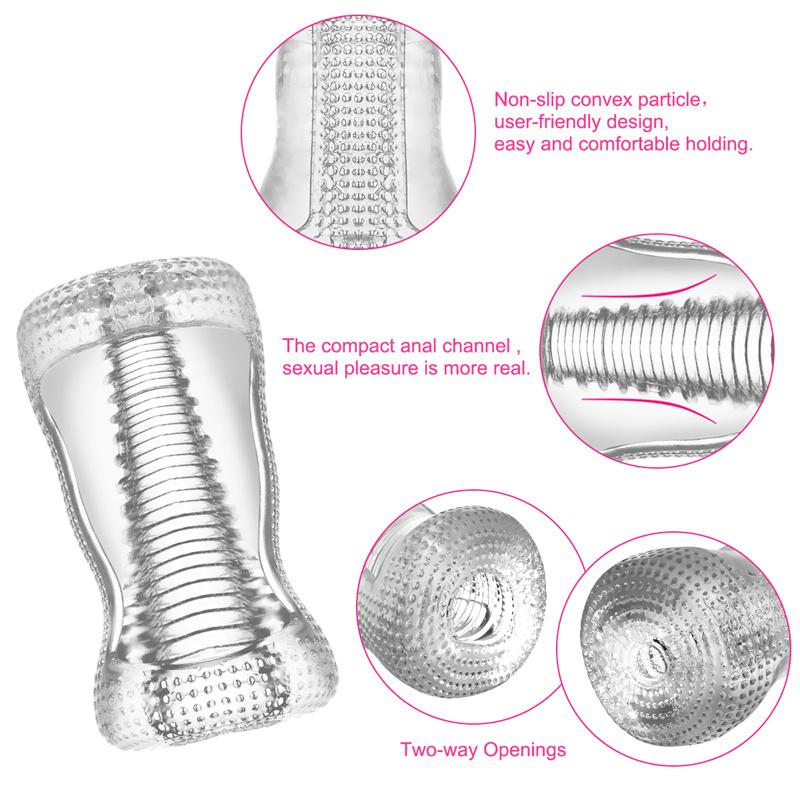 Non-slip convex particle，
user-friendly design,
easy and comfortable holding.

The compact anal channel ,
sexual pleasure is more real.

Two-way Openings