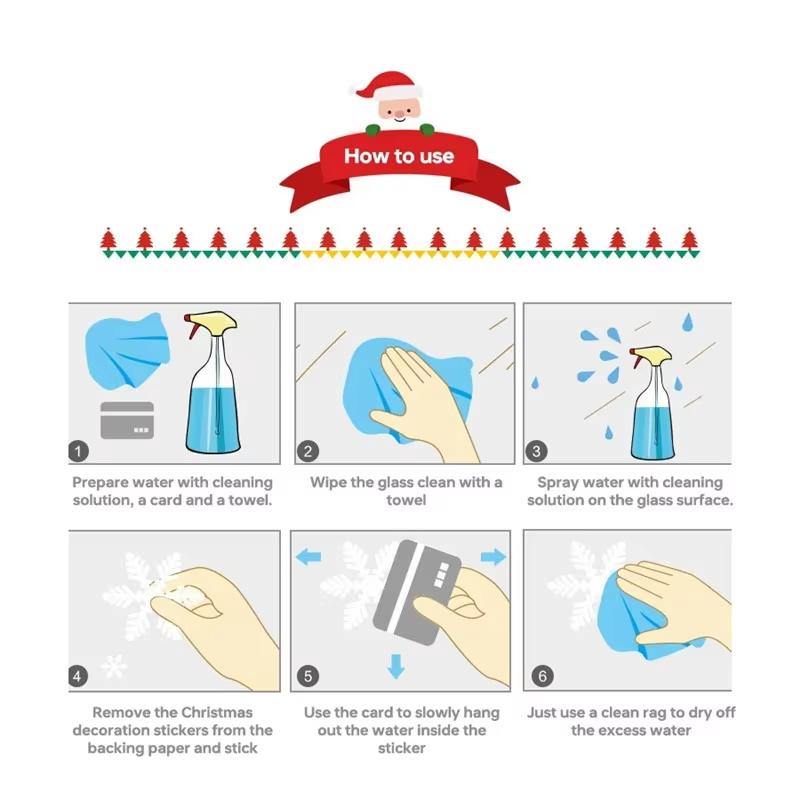 How to use

1
Prepare water with cleaning solution, a card and a towel.

2
Wipe the glass clean with a towel

3
Spray water with cleaning solution on the glass surface.

4
Remove the Christmas decoration stickers from the backing paper and stick

5
Use the card to slowly hang out the water inside the sticker

6
Just use a clean rag to dry off the excess water