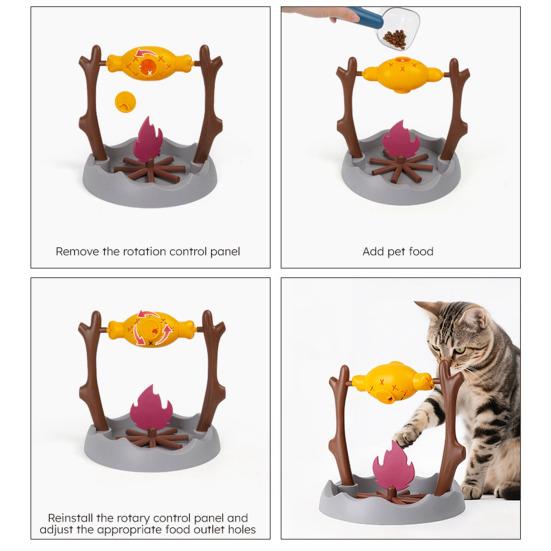 Remove the rotation control panel

Add pet food

Reinstall the rotary control panel and adjust the appropriate food outlet holes