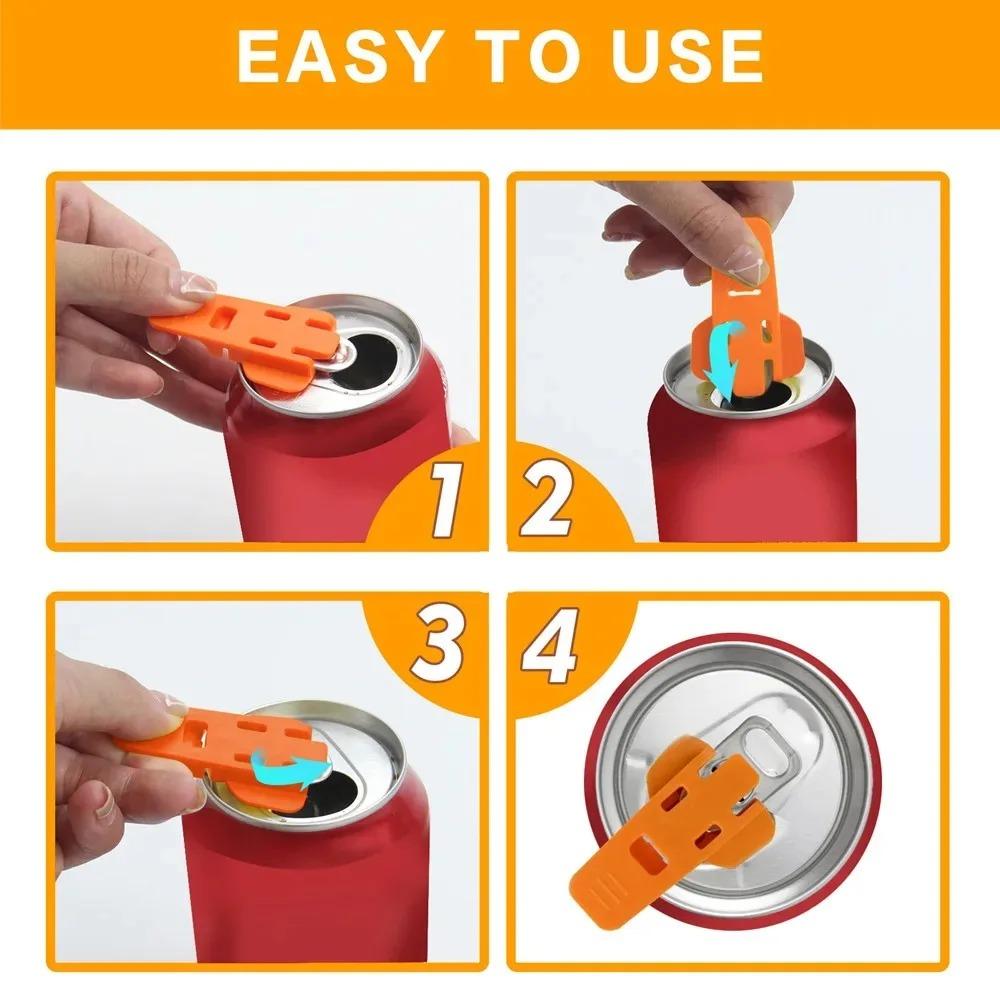 EASY TO USE

1

2

3

4