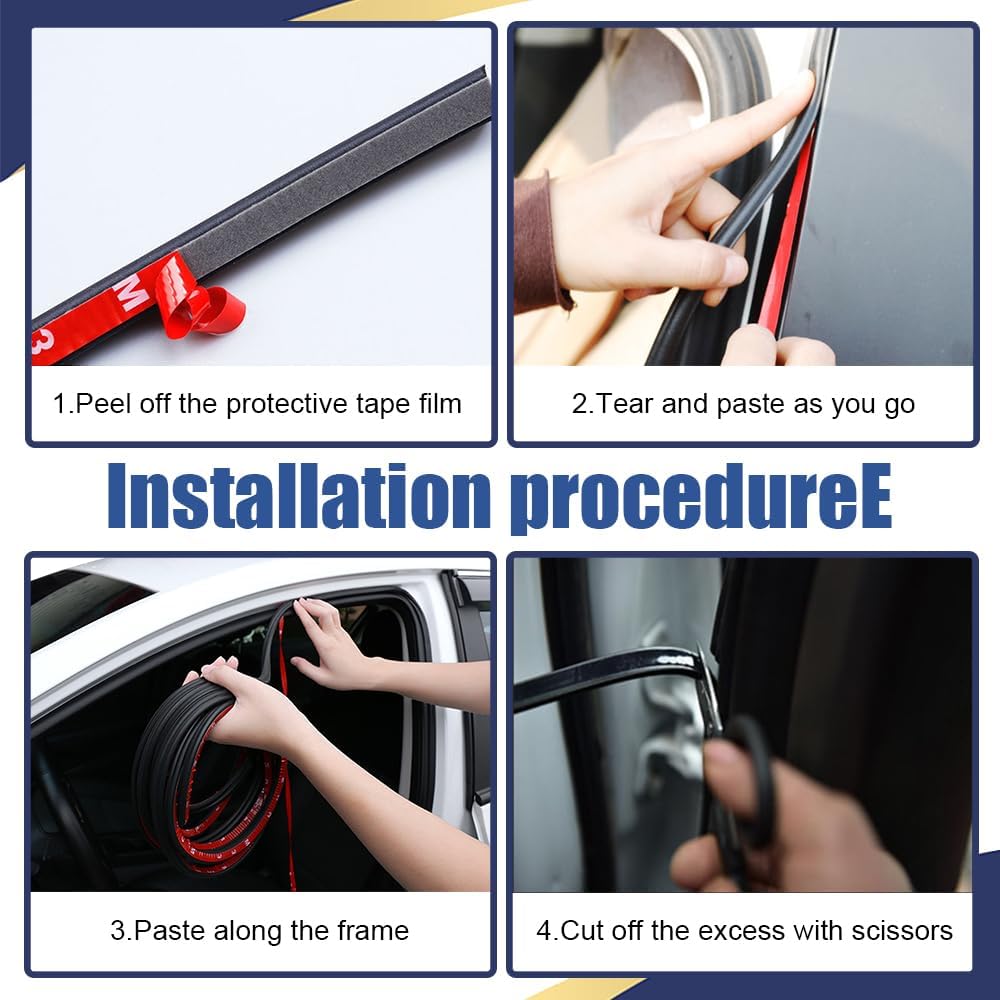 3M

1.Peel off the protective tape film

2.Tear and paste as you go

Installation procedureE

3.Paste along the frame

4.Cut off the excess with scissors