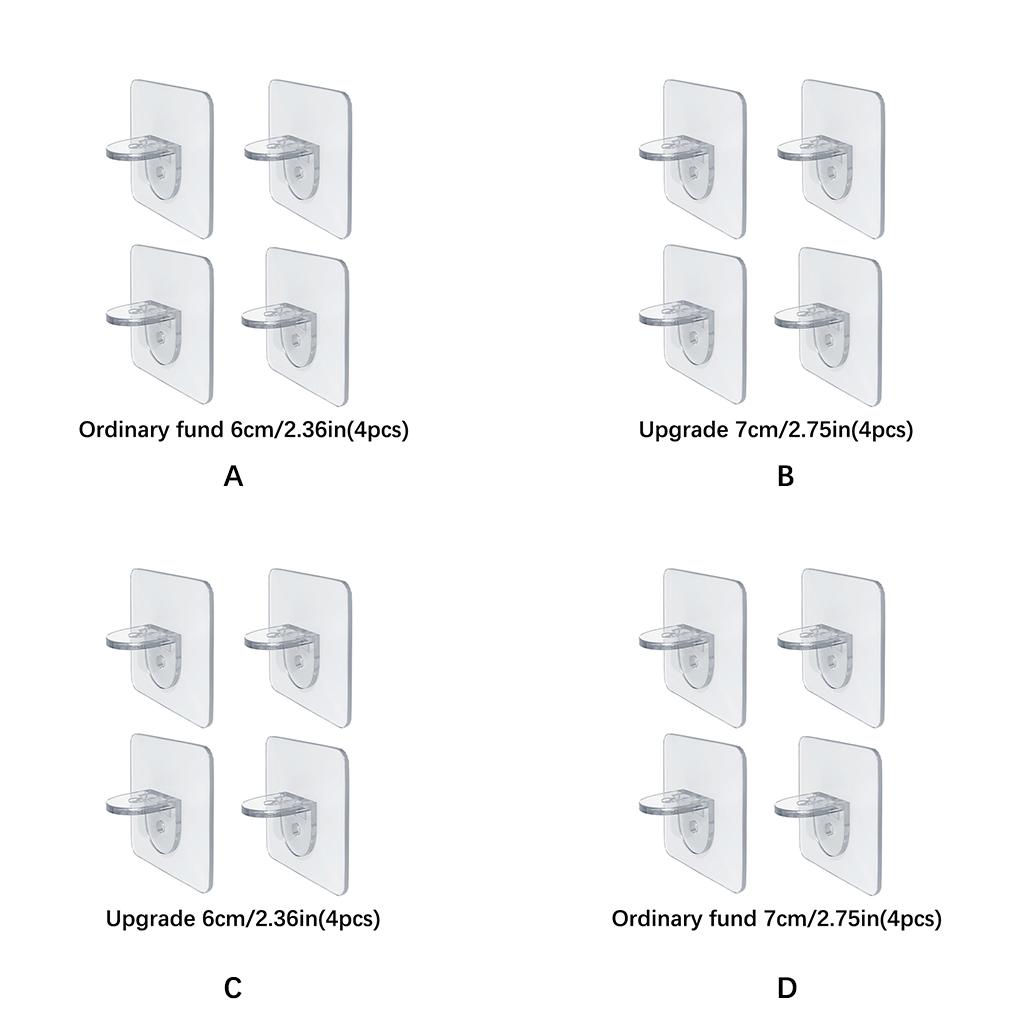 Ordinary fund 6cm/2.36in(4pcs)

A

Upgrade 7cm/2.75in(4pcs)

B

Upgrade 6cm/2.36in(4pcs)

C

Ordinary fund 7cm/2.75in(4pcs)

D