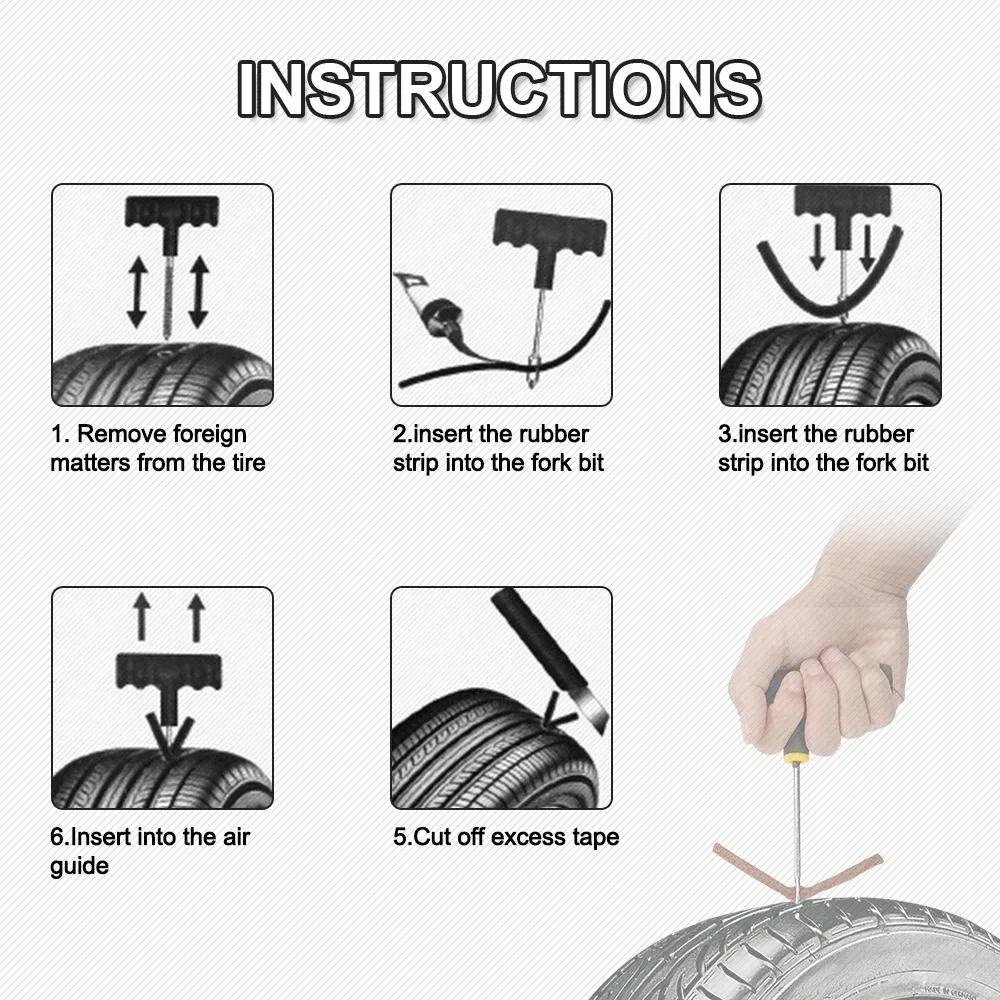 INSTRUCTIONS

1. Remove foreign matters from the tire

2.insert the rubber strip into the fork bit

3.insert the rubber strip into the fork bit

6.Insert into the air guide

5.Cut off excess tape