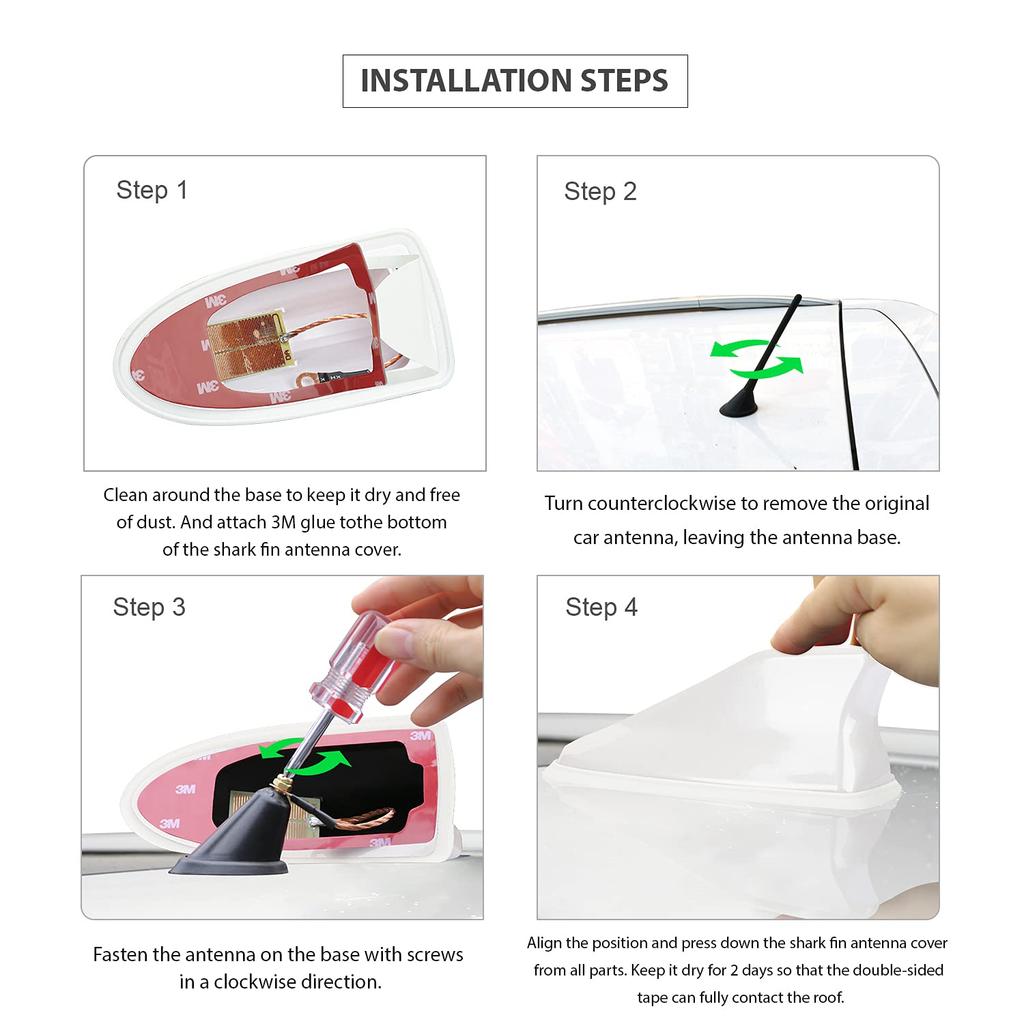 INSTALLATION STEPS

Step 1

3M

3M

3M

3M

Clean around the base to keep it dry and free of dust. And attach 3M glue tothe bottom of the shark fin antenna cover.

Step 2

Turn counterclockwise to remove the original car antenna, leaving the antenna base.

Step 3

3M

3M

3M

3M

Fasten the antenna on the base with screws in a clockwise direction.

Step 4

Align the position and press down the shark fin antenna cover from all parts. Keep it dry for 2 days so that the double-sided tape can fully contact the roof.