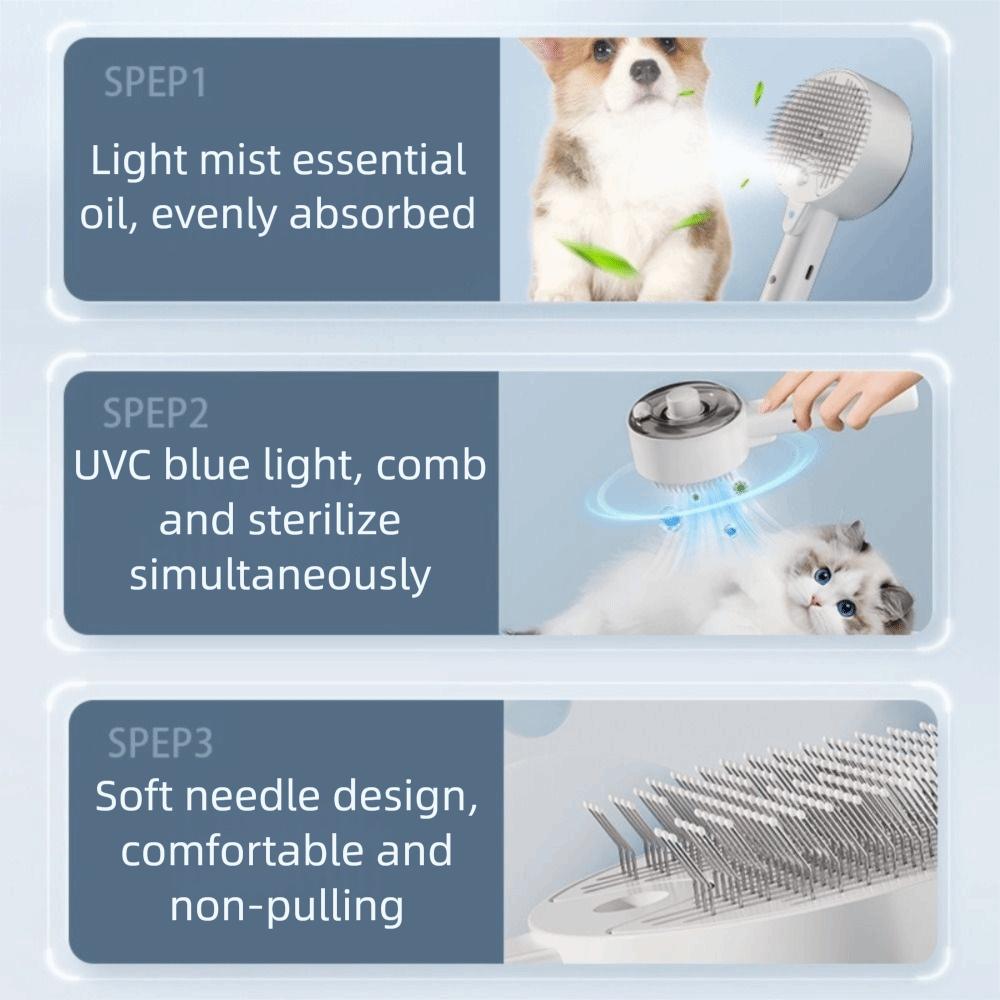 SPEP1
Light mist essential oil, evenly absorbed

SPEP2
UVC blue light, comb and sterilize simultaneously

SPEP3
Soft needle design, comfortable and non-pulling