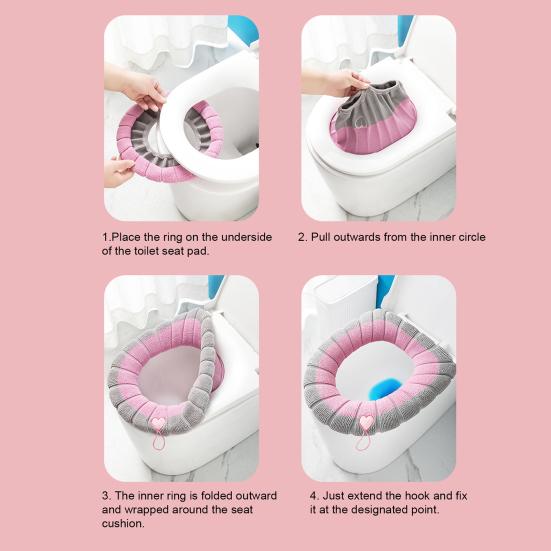 1.Place the ring on the underside of the toilet seat pad.

2. Pull outwards from the inner circle

3. The inner ring is folded outward and wrapped around the seat cushion.

4. Just extend the hook and fix it at the designated point.