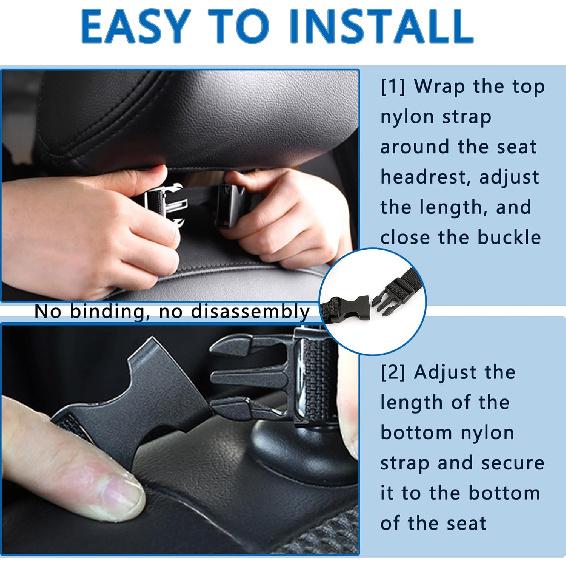 EASY TO INSTALL

[1] Wrap the top nylon strap around the seat headrest, adjust the length, and close the buckle

No binding, no disassembly

[2] Adjust the length of the bottom nylon strap and secure it to the bottom of the seat