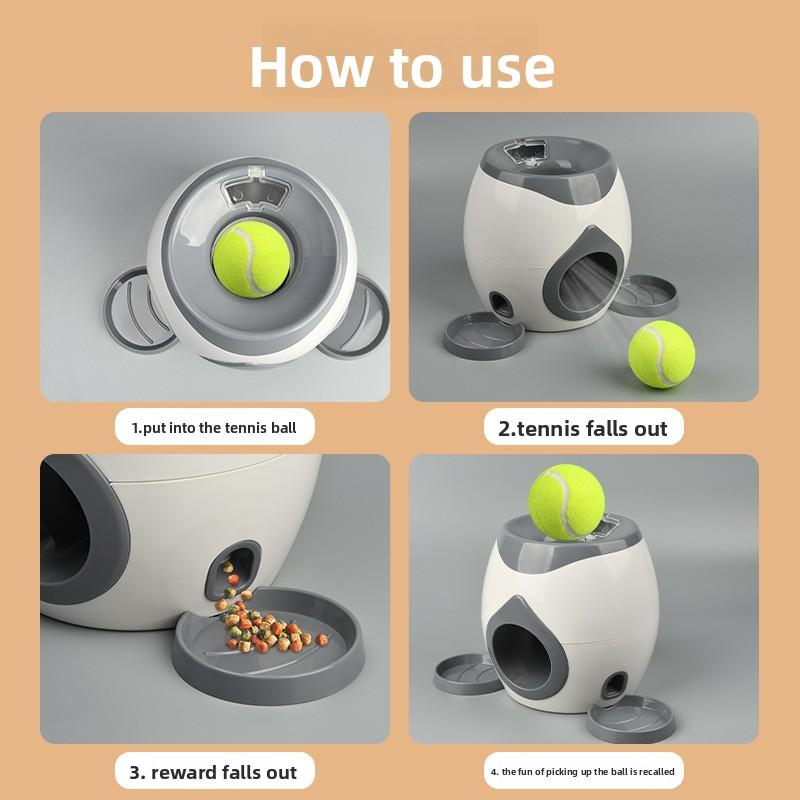 How to use

1.put into the tennis ball

2.tennis falls out

3. reward falls out

4. the fun of picking up the ball is recalled