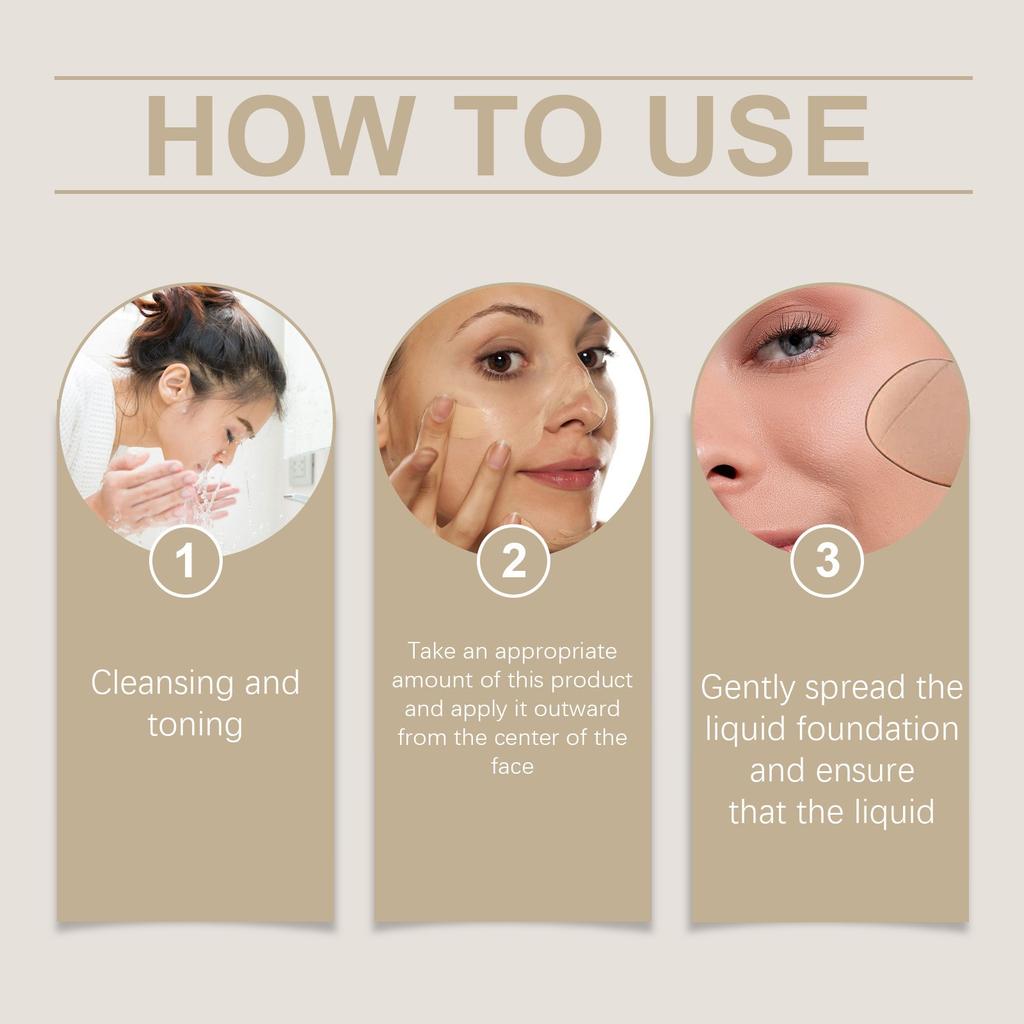 HOW TO USE

1

Cleansing and toning

2

Take an appropriate amount of this product and apply it outward from the center of the face

3

Gently spread the liquid foundation and ensure that the liquid