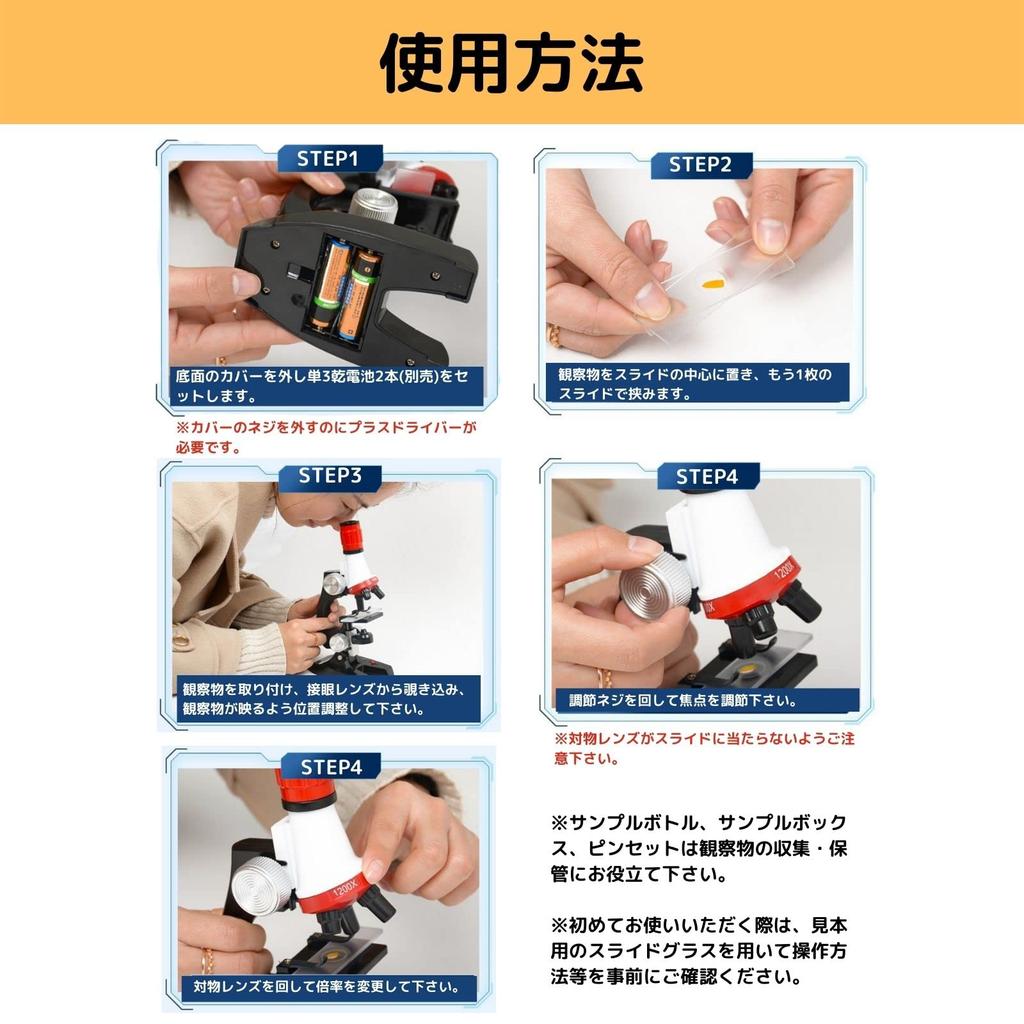 使用方法

STEP1

底面のカバーを外し単3乾電池2本(別売)をセットします。

※カバーのネジを外すのにプラスドライバーが必要です。

STEP2

観察物をスライドの中心に置き、もう1枚のスライドで挟みます。

STEP3

観察物を取り付け、接眼レンズから覗き込み、観察物が映るよう位置調整して下さい。

STEP4

1200X

調節ネジを回して焦点を調節下さい。

※対物レンズがスライドに当たらないようご注意下さい。

STEP4

1200X

対物レンズを回して倍率を変更して下さい。

※サンプルボトル、サンプルボックス、ピンセットは観察物の収集・保管にお役立て下さい。

※初めてお使いいただく際は、見本用のスライドグラスを用いて操作方法等を事前にご確認ください。