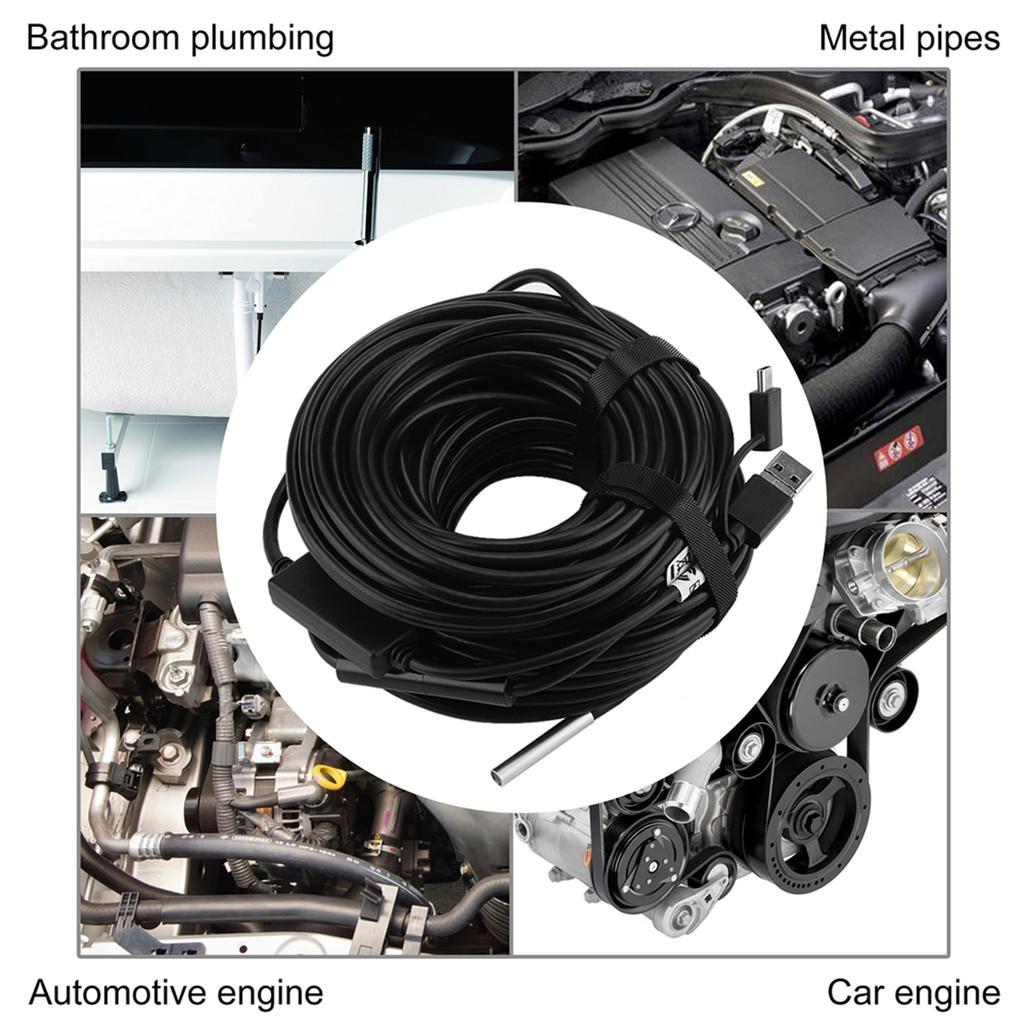 Bathroom plumbing

Metal pipes

Automotive engine

Car engine