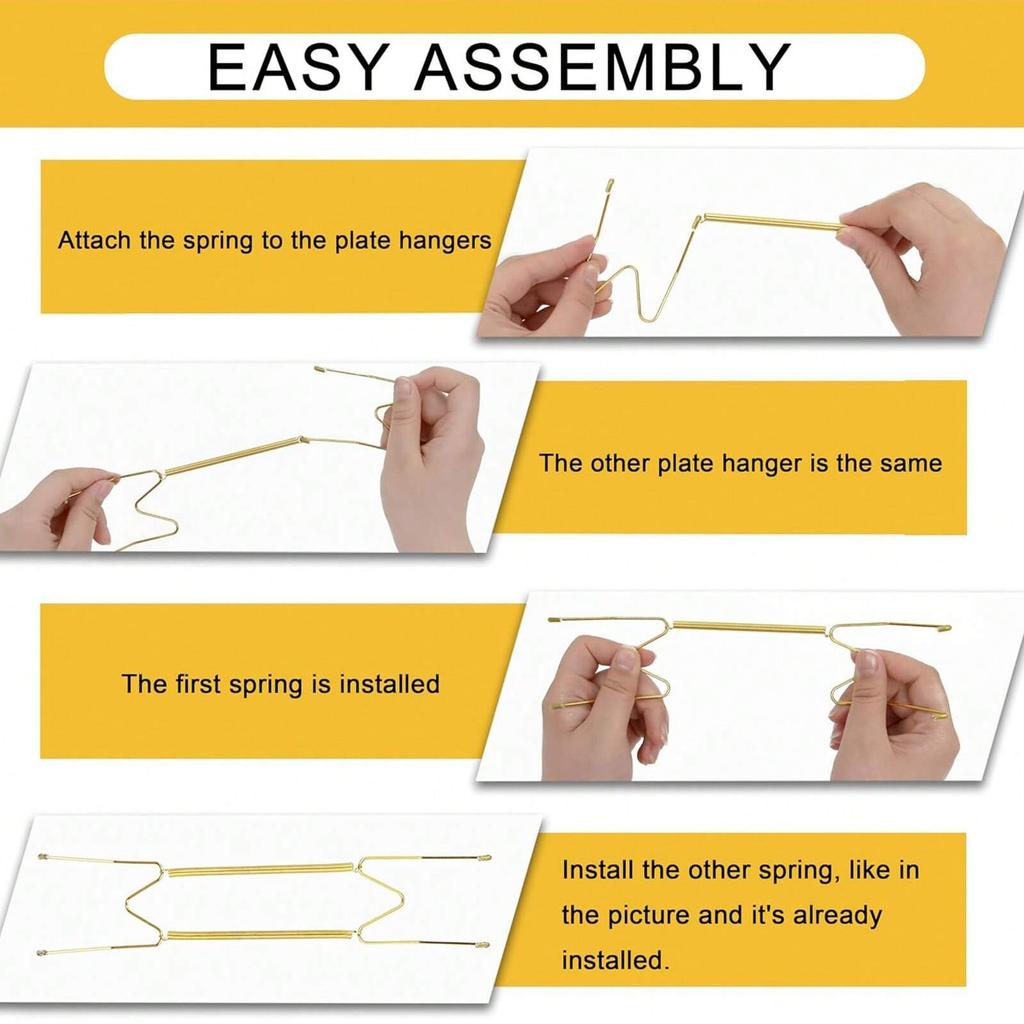 EASY ASSEMBLY

Attach the spring to the plate hangers

The other plate hanger is the same

The first spring is installed

Install the other spring, like in the picture and it's already installed.