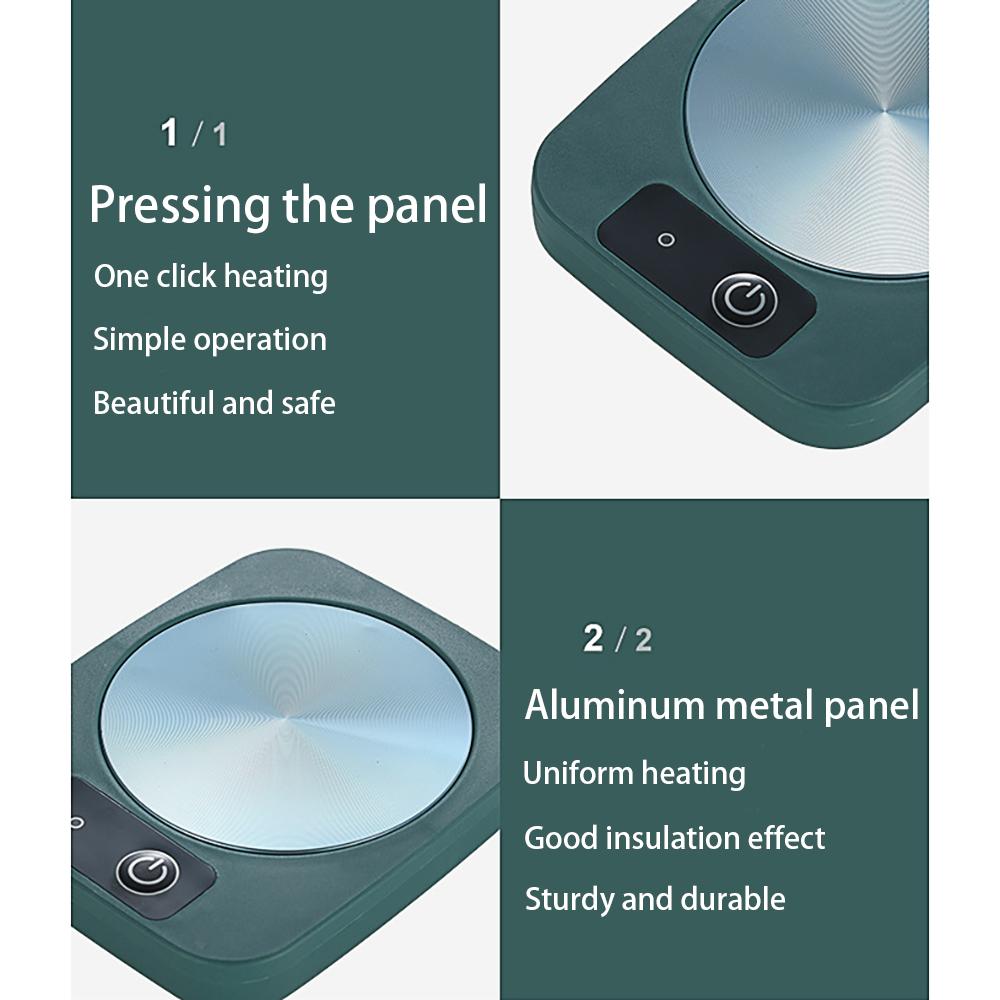 1 / 1

Pressing the panel

One click heating

Simple operation

Beautiful and safe

2 / 2

Aluminum metal panel

Uniform heating

Good insulation effect

Sturdy and durable