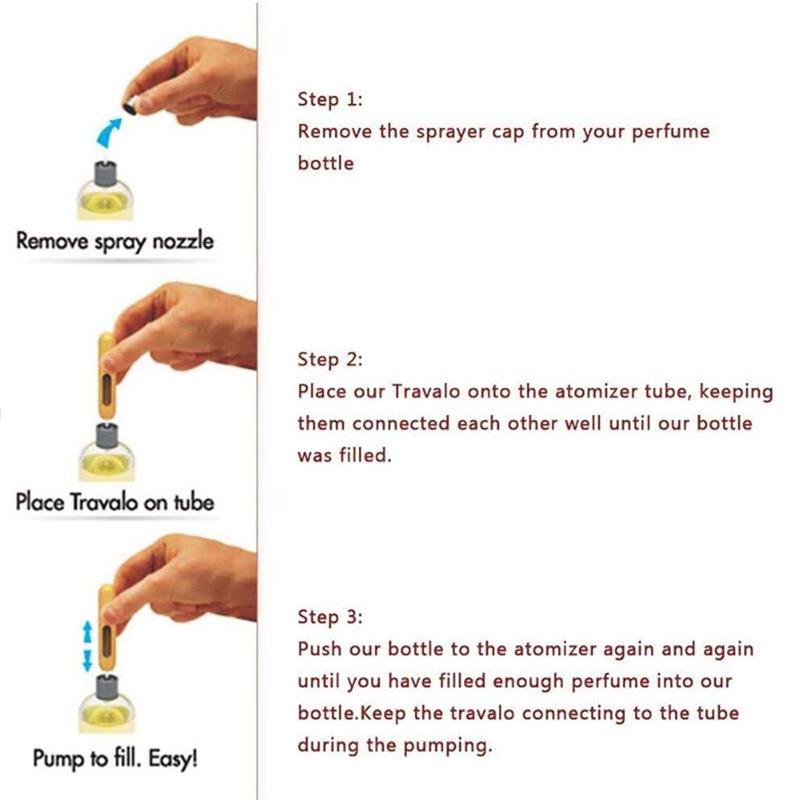 Remove spray nozzle

Place Travalo on tube

Pump to fill. Easy!

Step 1:
Remove the sprayer cap from your perfume bottle

Step 2:
Place our Travalo onto the atomizer tube, keeping them connected each other well until our bottle was filled.

Step 3:
Push our bottle to the atomizer again and again until you have filled enough perfume into our bottle.Keep the travalo connecting to the tube during the pumping.