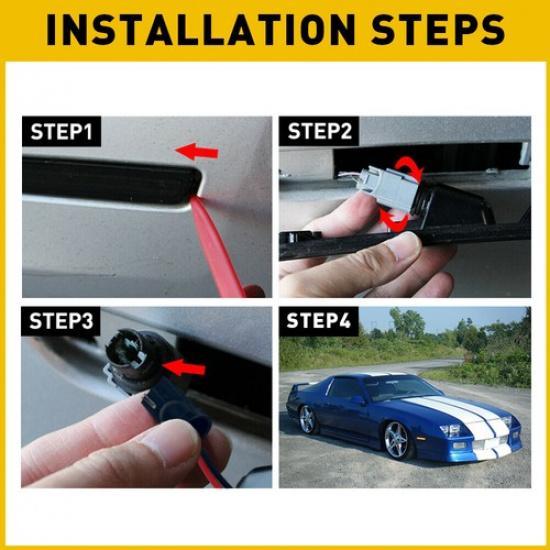 INSTALLATION STEPS

STEP1

STEP2

STEP3

STEP4