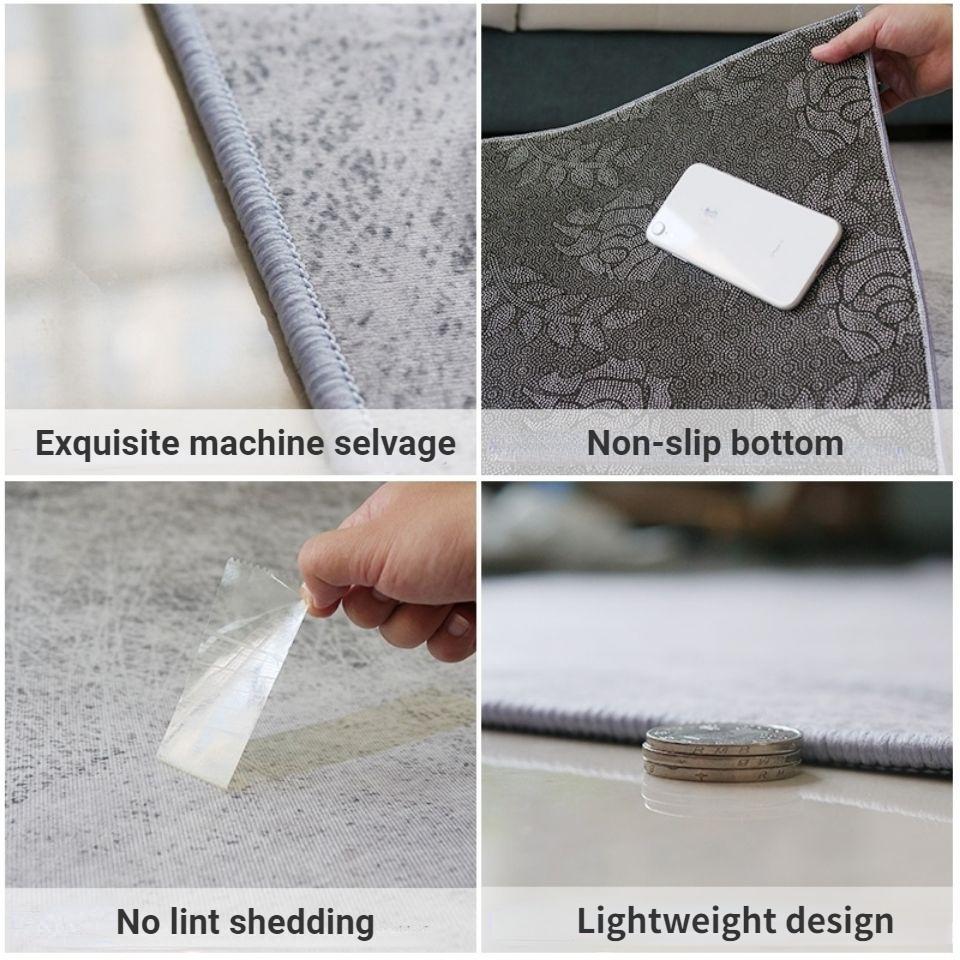 Exquisite machine selvage

Non-slip bottom

No lint shedding

Lightweight design